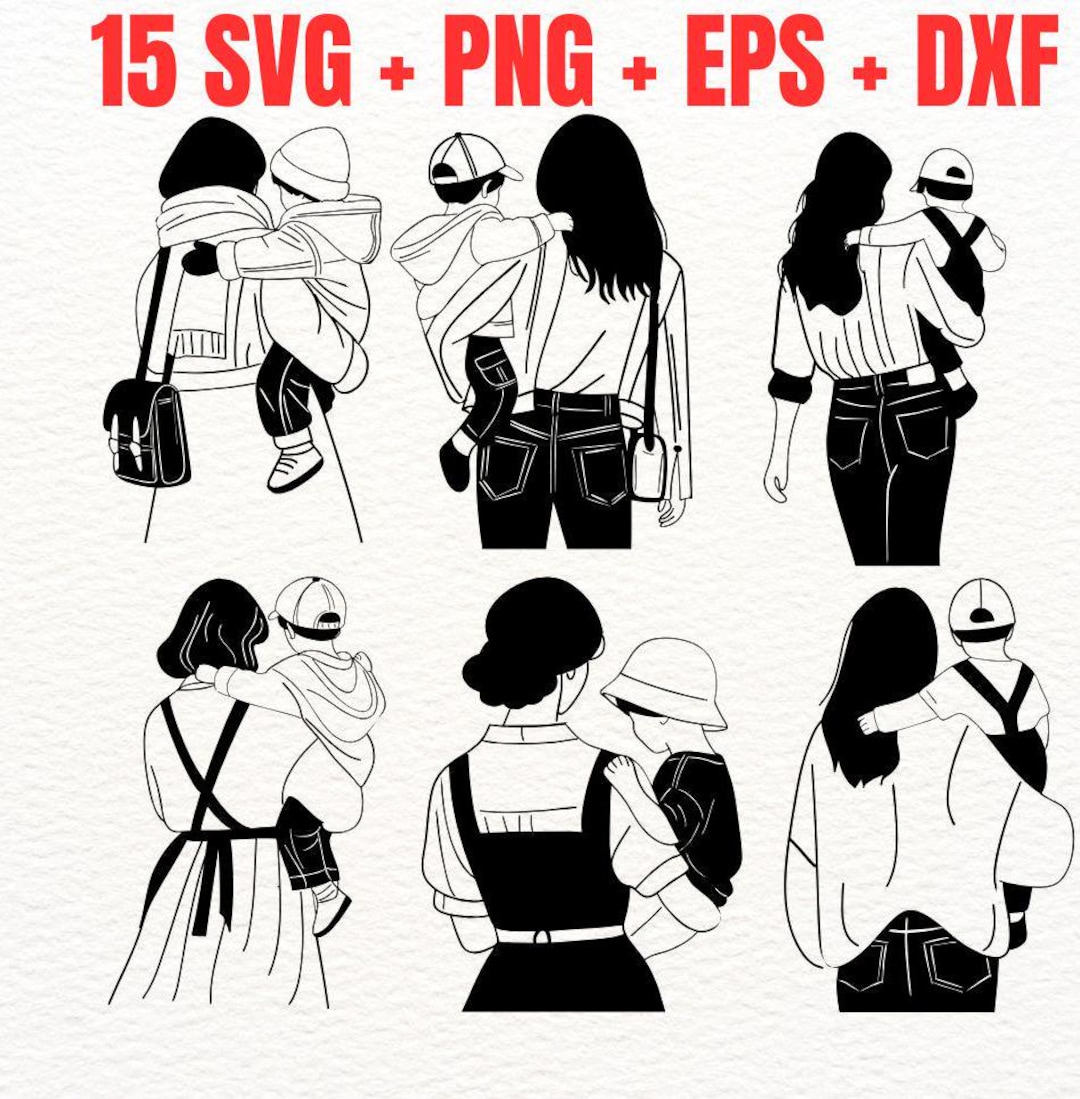 15 SVG + PNG + EPS + DXF