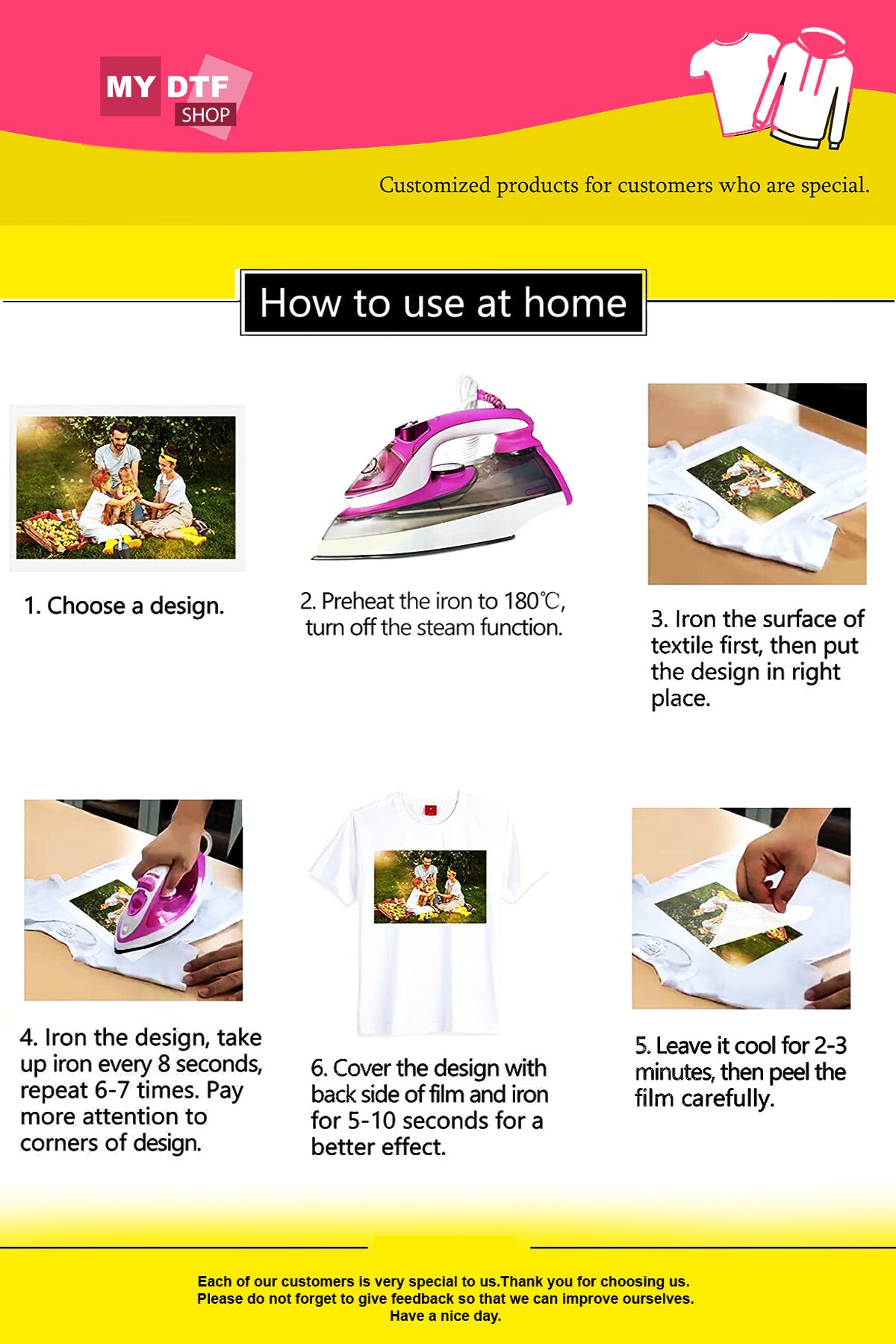 MY DTF SHOP

Customized products for customers who are special.

How to use at home

1. Choose a design.

2. Preheat the iron to 180℃, turn off the steam function.

3. Iron the surface of textile first, then put the design in right place.

4. Iron the design, take up iron every 8 seconds, repeat 6-7 times. Pay more attention to corners of design.

6. Cover the design with back side of film and iron for 5-10 seconds for a better effect.

5. Leave it cool for 2-3 minutes, then peel the film carefully.

Each of our customers is very special to us.Thank you for choosing us. Please do not forget to give feedback so that we can improve ourselves. Have a nice day.