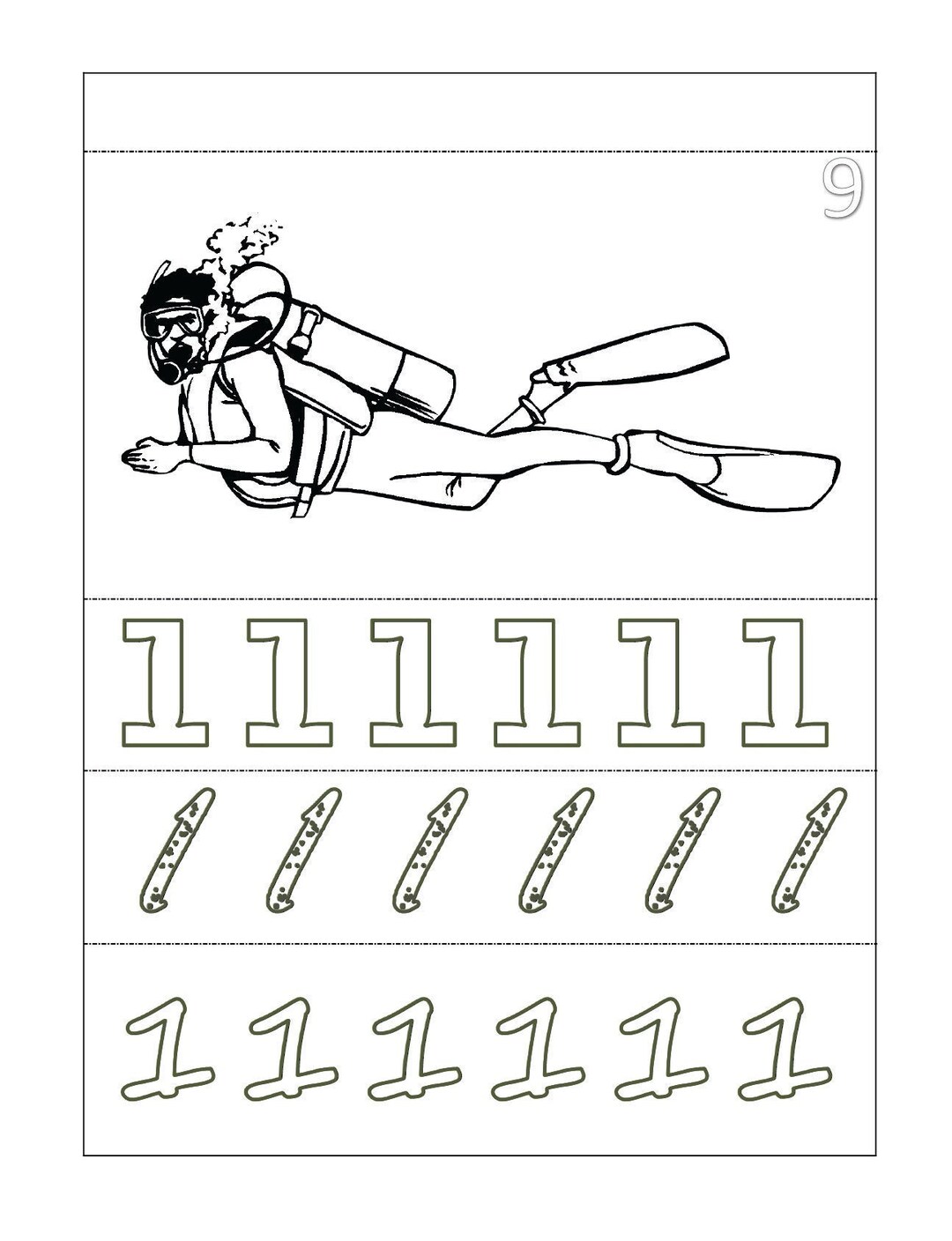 9

1 1 1 1 1 1

1 1 1 1 1 1

1 1 1 1 1 1