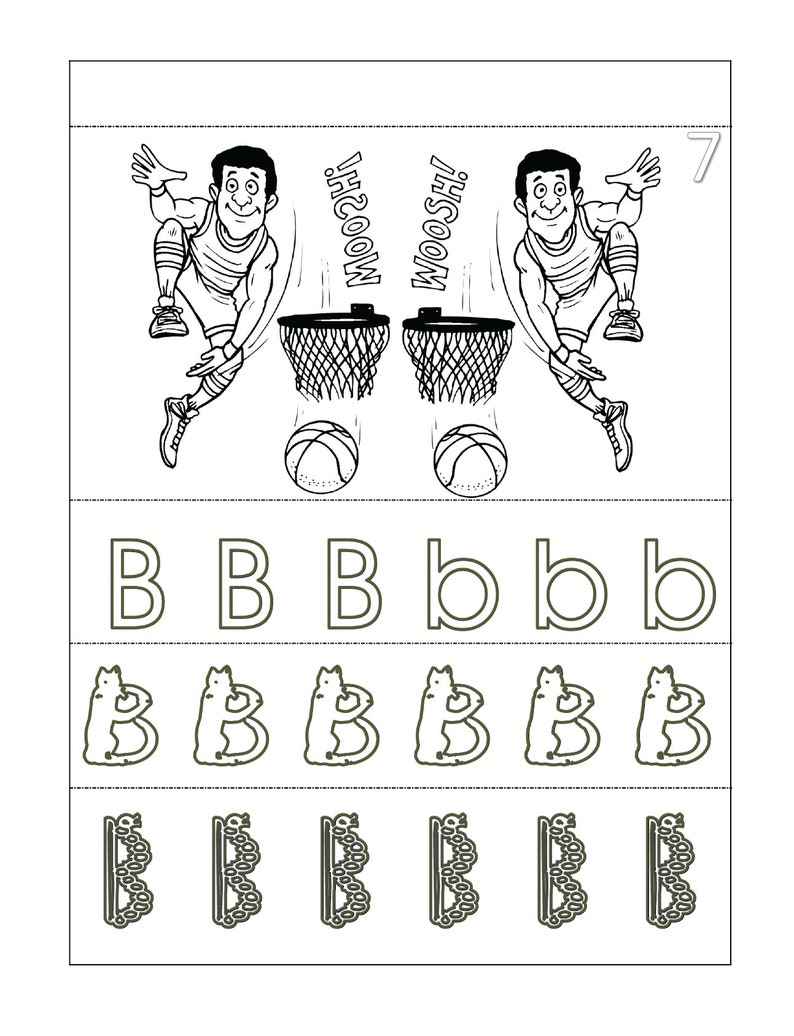 7

WOOSH!

WOOSH!

B B B b b b

B B B B B B

B B B B B B