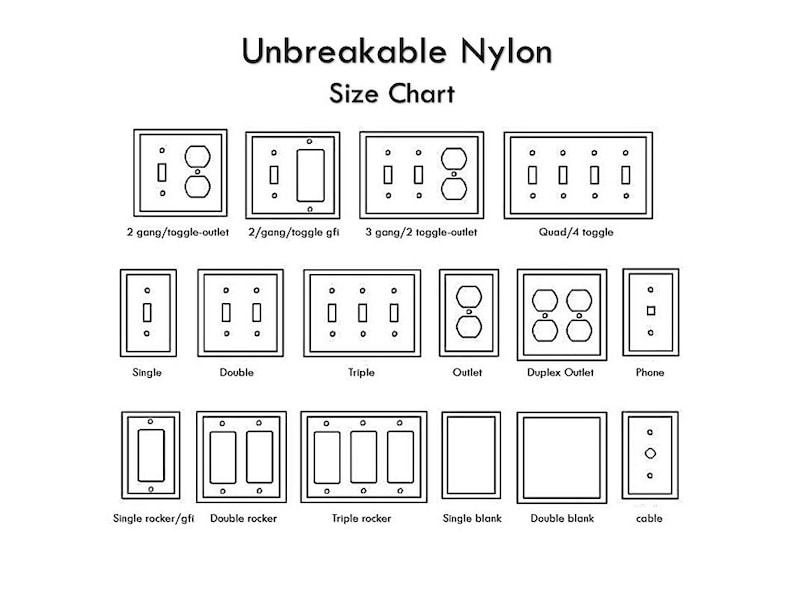 Unbreakable Nylon
Size Chart

2 gang/toggle-outlet
2/gang/toggle gfi
3 gang/2 toggle-outlet
Quad/4 toggle

Single
Double
Triple
Outlet
Duplex Outlet
Phone

Single rocker/gfi
Double rocker
Triple rocker
Single blank
Double blank
cable