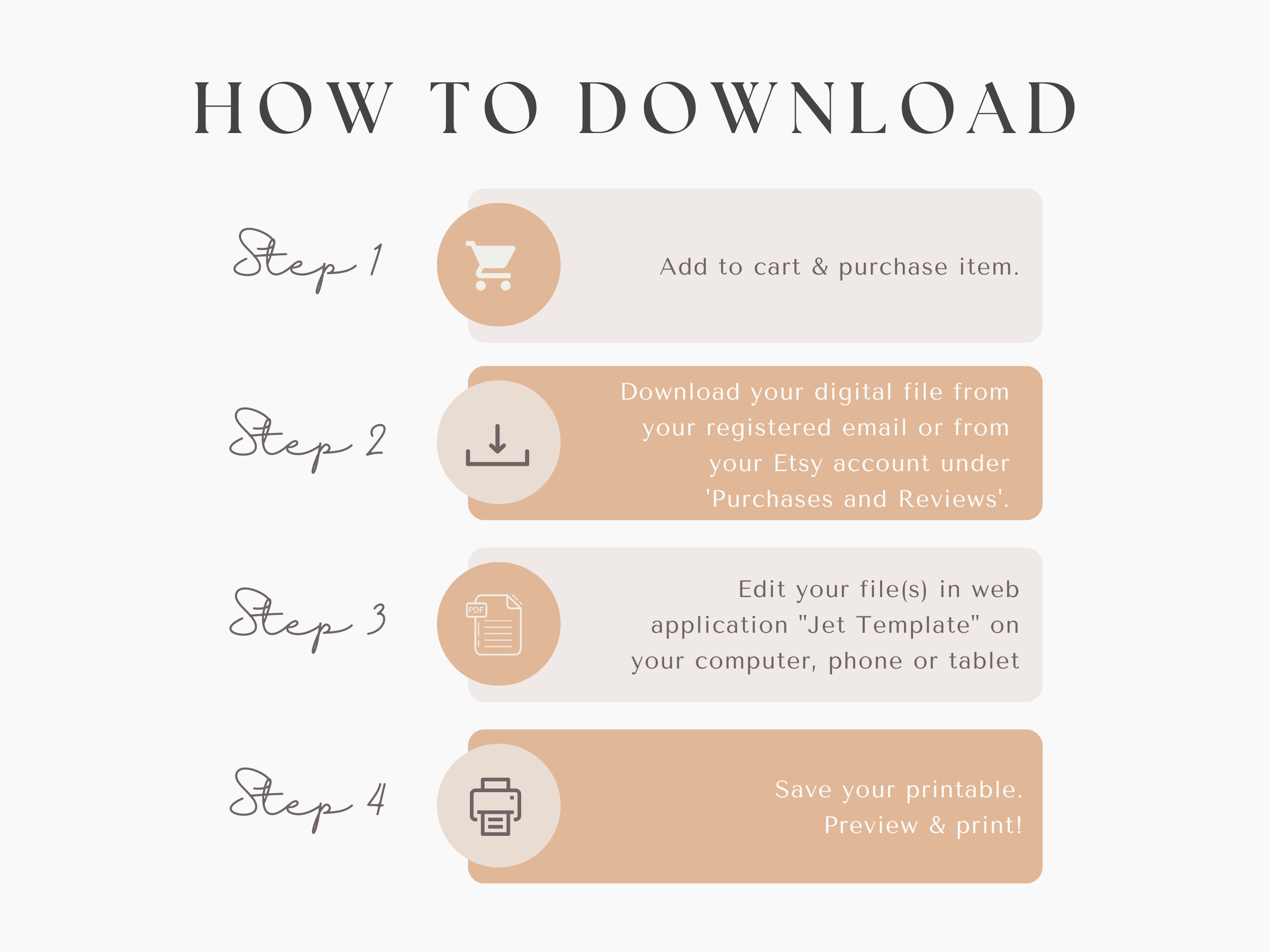 HOW TO DOWNLOAD

Step 1

Add to cart & purchase item.

Step 2

Download your digital file from your registered email or from your Etsy account under 'Purchases and Reviews'.

Step 3

PDF

Edit your file(s) in web application "Jet Template" on your computer, phone or tablet

Step 4

Save your printable. Preview & print!