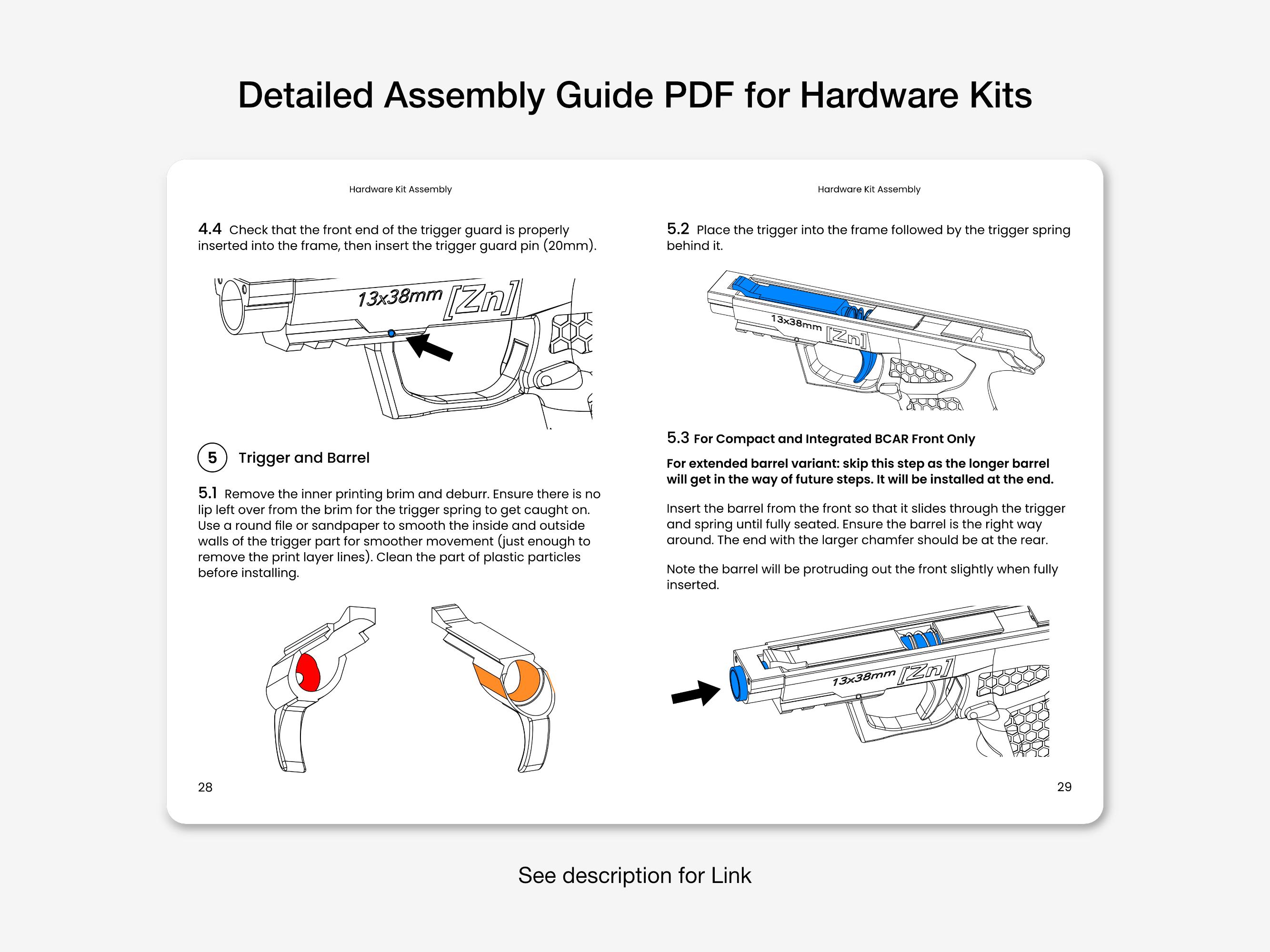 Detailed Assembly Guide PDF for Hardware Kits

Hardware Kit Assembly

4.4 Check that the front end of the trigger guard is properly inserted into the frame, then insert the trigger guard pin (20mm).

13x38mm [Zn]

5 Trigger and Barrel

5.1 Remove the inner printing brim and deburr. Ensure there is no lip left over from the brim for the trigger spring to get caught on. Use a round file or sandpaper to smooth the inside and outside walls of the trigger part for smoother movement (just enough to remove the print layer lines). Clean the part of plastic particles before installing.

28

Hardware Kit Assembly

5.2 Place the trigger into the frame followed by the trigger spring behind it.

13x38mm [Zn]

5.3 For Compact and Integrated BCAR Front Only

For extended barrel variant: skip this step as the longer barrel will get in the way of future steps. It will be installed at the end.

Insert the barrel from the front so that it slides through the trigger and spring until fully seated. Ensure the barrel is the right way around. The end with the larger chamfer should be at the rear.

Note the barrel will be protruding out the front slightly when fully inserted.

13x38mm [Zn]

29

See description for Link