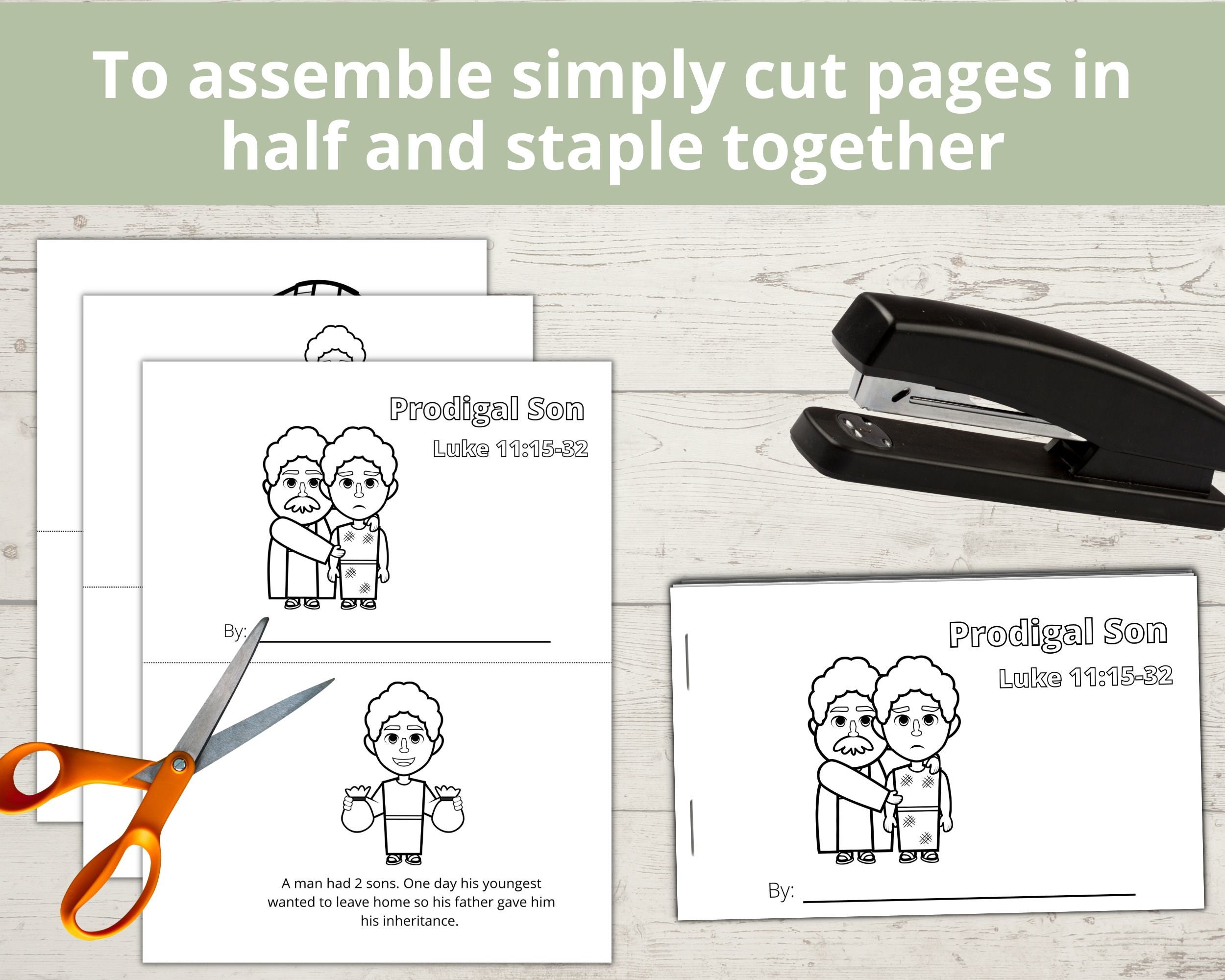 To assemble simply cut pages in half and staple together

Prodigal Son

Luke 11:15-32

By:

A man had 2 sons. One day his youngest wanted to leave home so his father gave him his inheritance.

Prodigal Son

Luke 11:15-32

By: