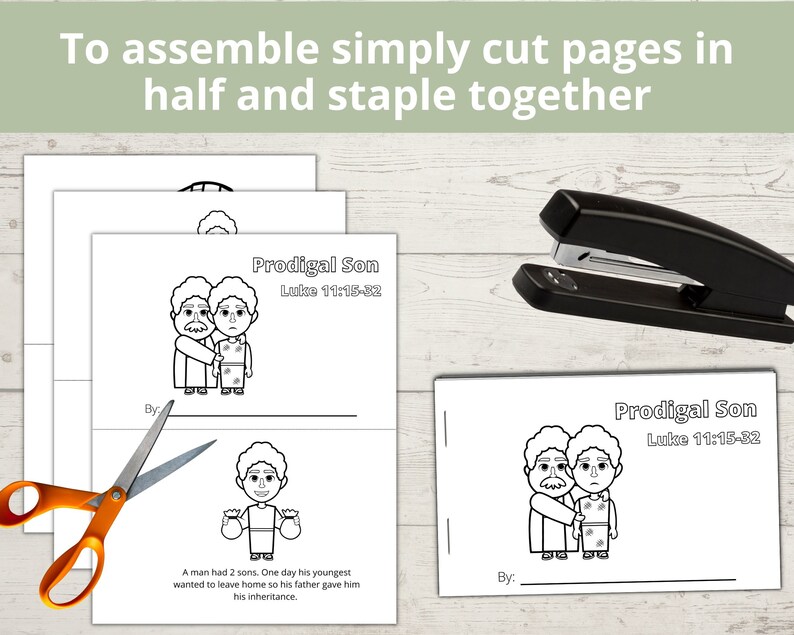 To assemble simply cut pages in half and staple together

Prodigal Son

Luke 11:15-32

By:

A man had 2 sons. One day his youngest wanted to leave home so his father gave him his inheritance.

Prodigal Son

Luke 11:15-32

By: