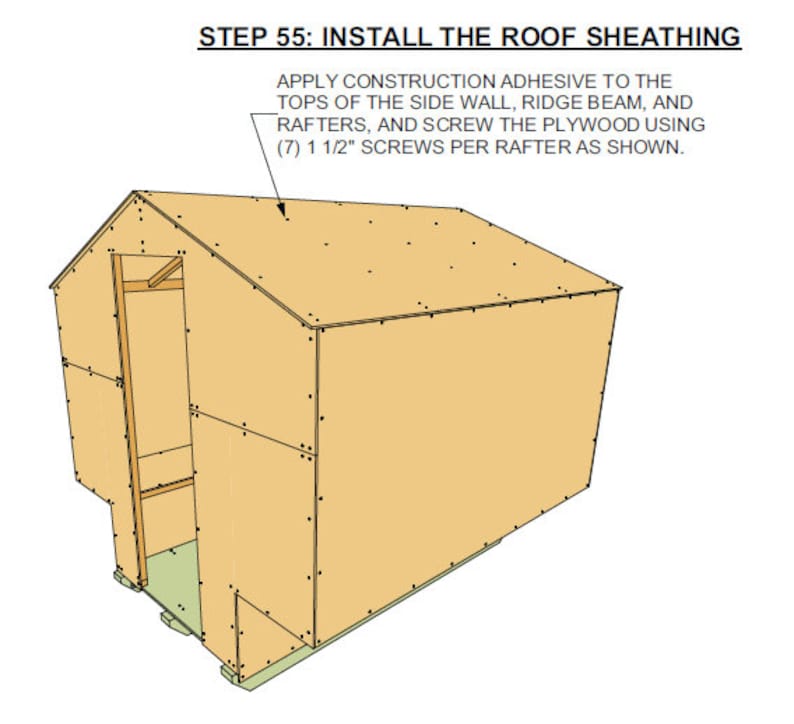 STEP 55: INSTALL THE ROOF SHEATHING

APPLY CONSTRUCTION ADHESIVE TO THE TOPS OF THE SIDE WALL, RIDGE BEAM, AND RAFTERS, AND SCREW THE PLYWOOD USING (7) 1 1/2" SCREWS PER RAFTER AS SHOWN.