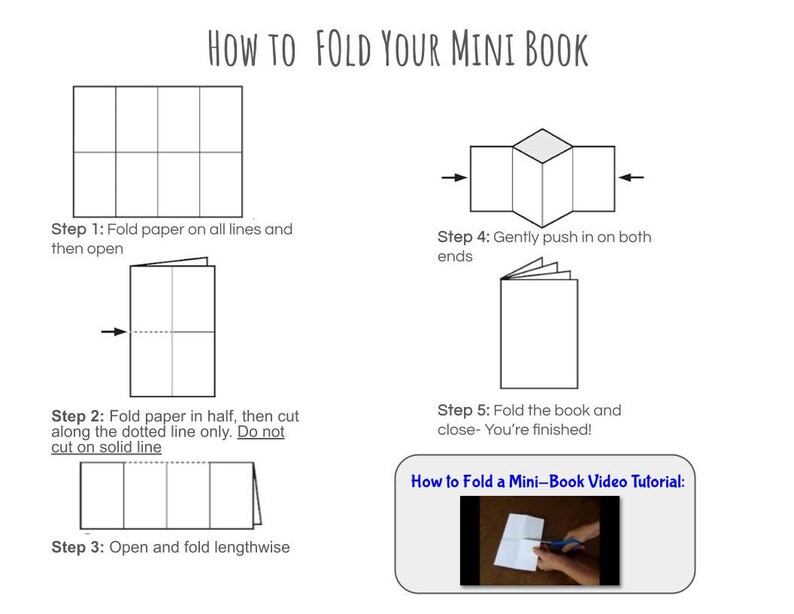 HOW TO FOLD YOUR MINI BOOK

Step 1: Fold paper on all lines and then open

Step 2: Fold paper in half, then cut along the dotted line only. Do not cut on solid line

Step 3: Open and fold lengthwise

Step 4: Gently push in on both ends

Step 5: Fold the book and close- You're finished!

How to Fold a Mini-Book Video Tutorial: