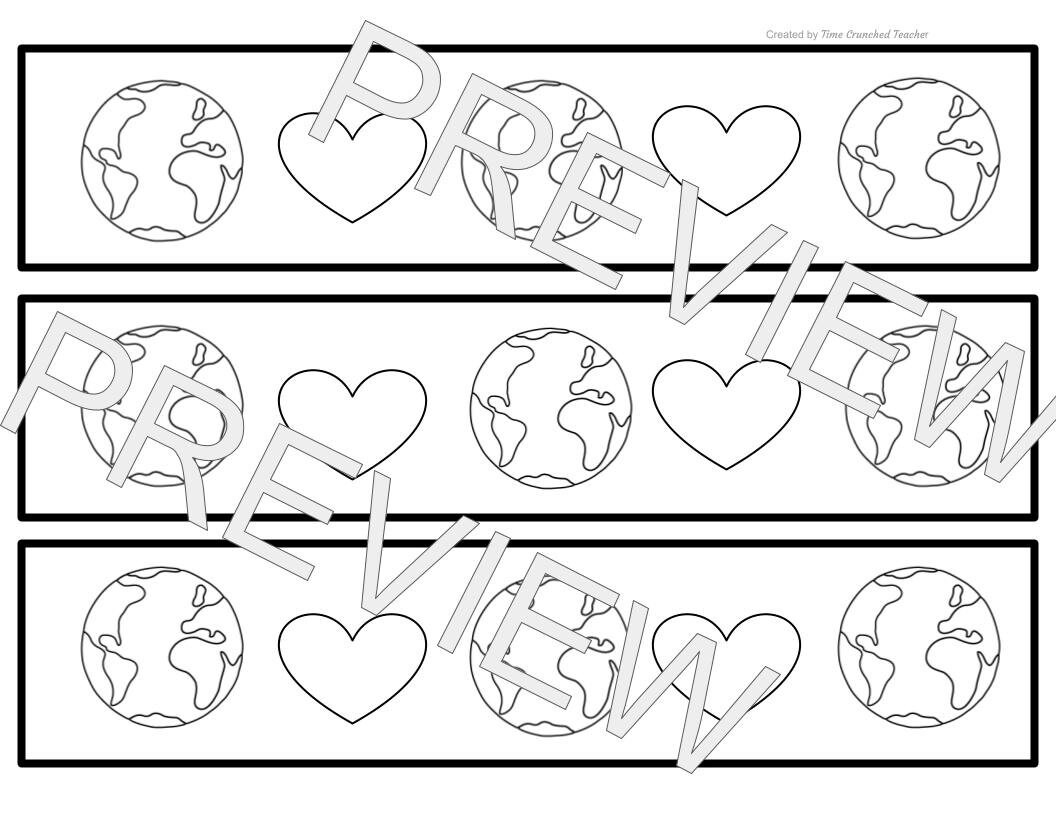 Created by Time Crunched Teacher

PREVIEW

PREVIEW