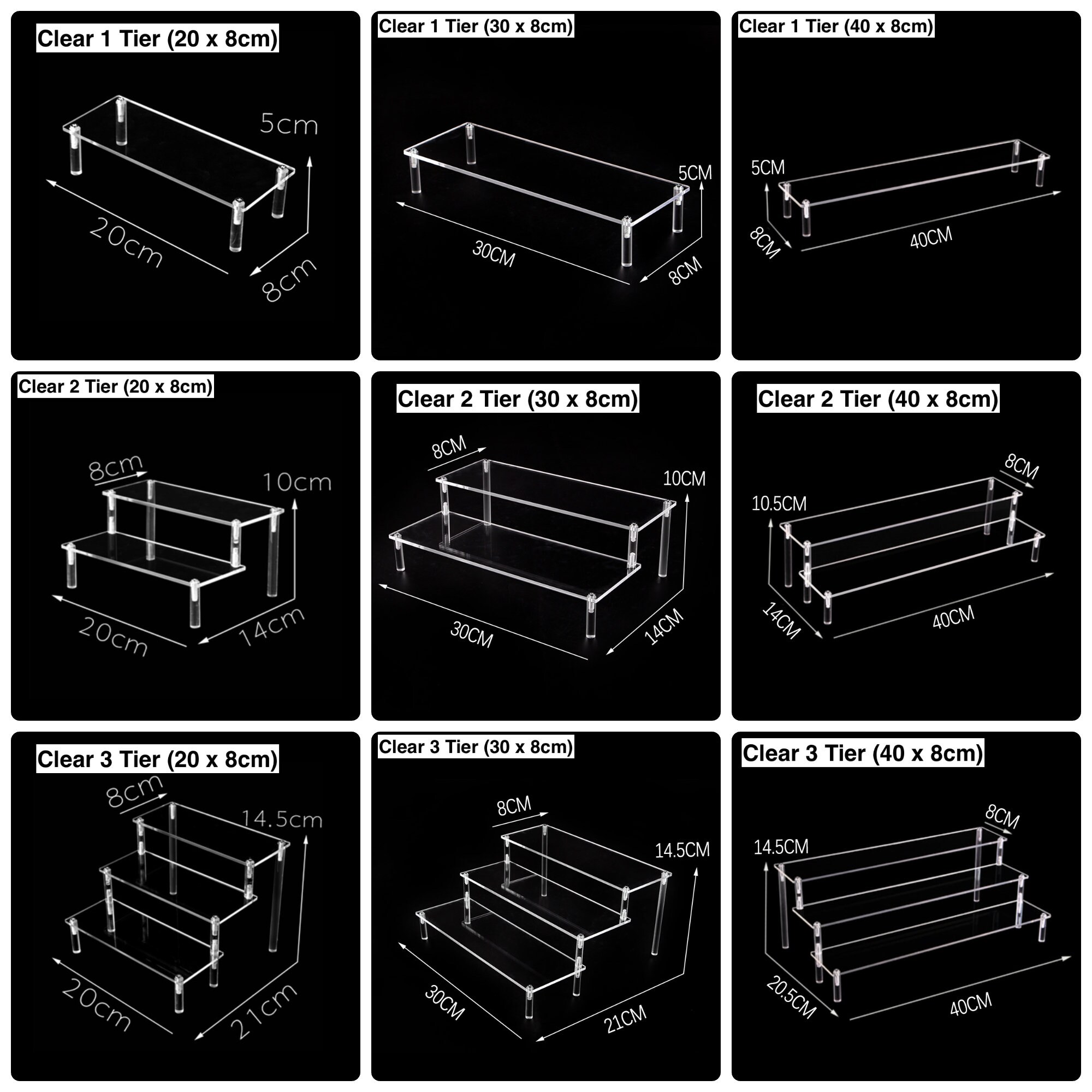 Clear 1 Tier (20 x 8cm)

5cm

20cm

8cm

Clear 1 Tier (30 x 8cm)

5CM

30CM

8CM

Clear 1 Tier (40 x 8cm)

5CM

8CM

40CM

Clear 2 Tier (20 x 8cm)

8cm

10cm

20cm

14cm

Clear 2 Tier (30 x 8cm)

8CM

10CM

30CM

14CM

Clear 2 Tier (40 x 8cm)

8CM

10.5CM

14CM

40CM

Clear 3 Tier (20 x 8cm)

8cm

14.5cm

20cm

21cm

Clear 3 Tier (30 x 8cm)

8CM

14.5CM

30CM

21CM

Clear 3 Tier (40 x 8cm)

8CM

14.5CM

20.5CM

40CM