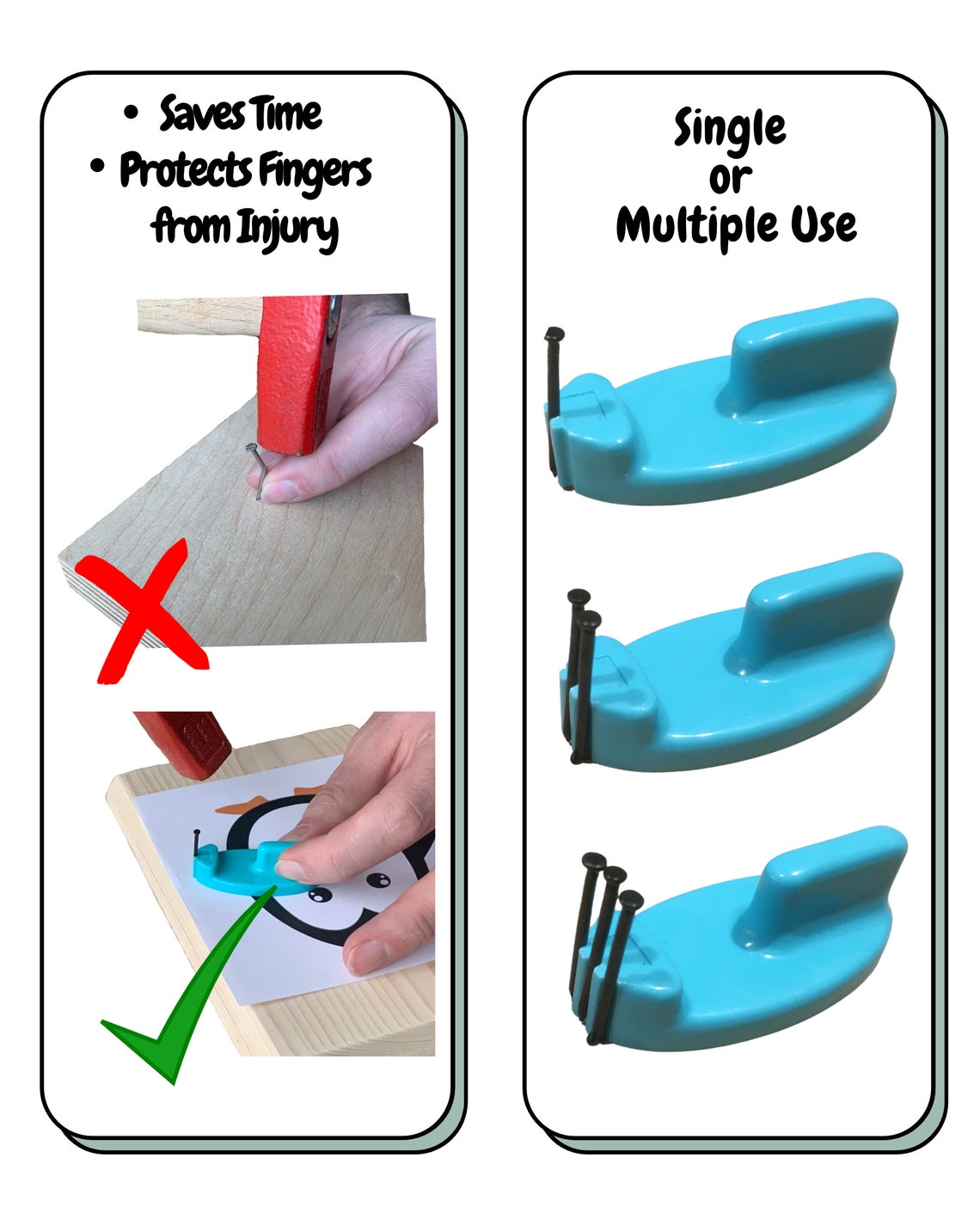 • Saves Time
• Protects Fingers from Injury

Single
or
Multiple Use