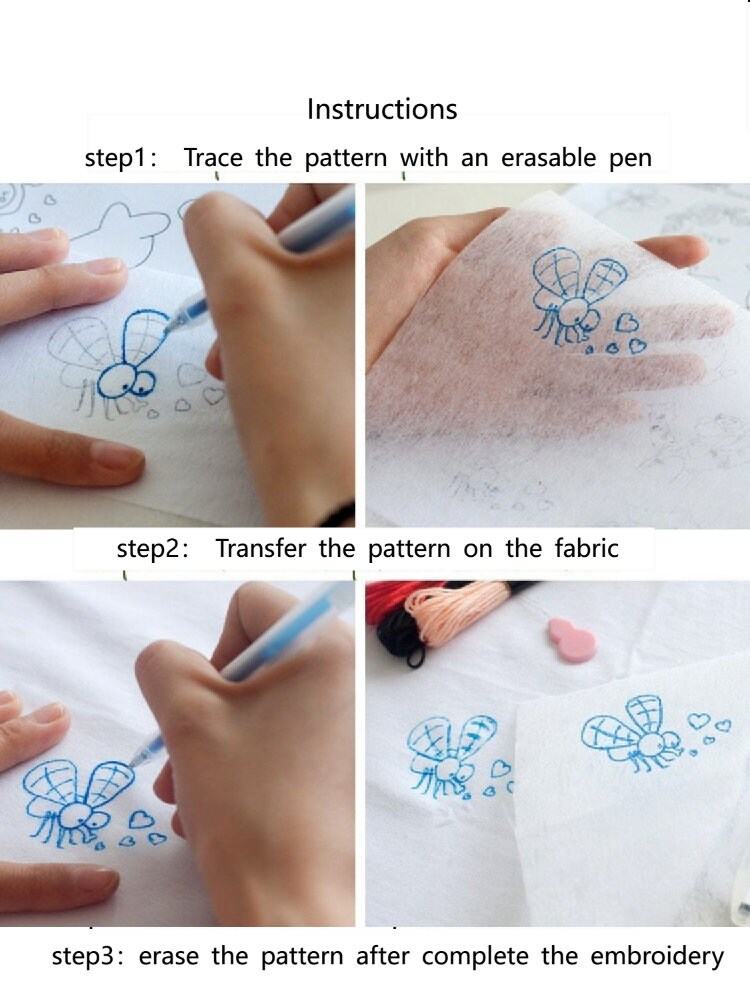 Instructions

step1: Trace the pattern with an erasable pen

step2: Transfer the pattern on the fabric

step3: erase the pattern after complete the embroidery