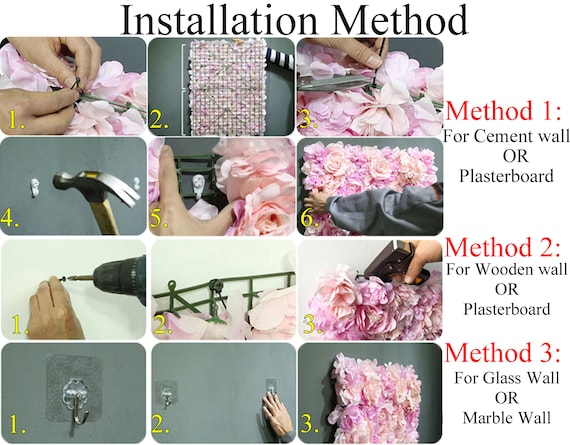 Installation Method

1.

2.

3.

Method 1:
For Cement wall
OR
Plasterboard

4.

5.

6.

1.

2.

3.

Method 2:
For Wooden wall
OR
Plasterboard

1.

2.

3.

Method 3:
For Glass Wall
OR
Marble Wall