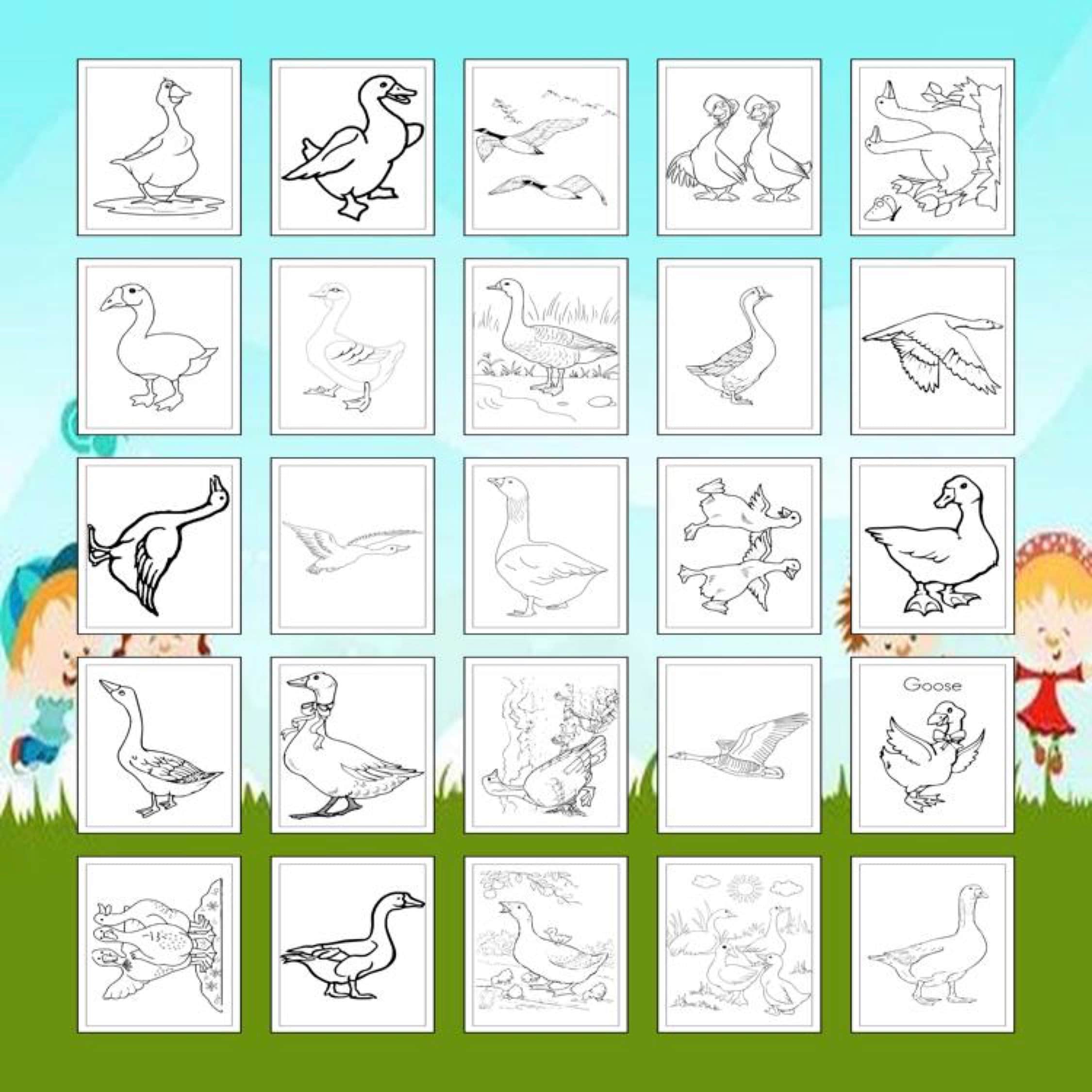 Goose