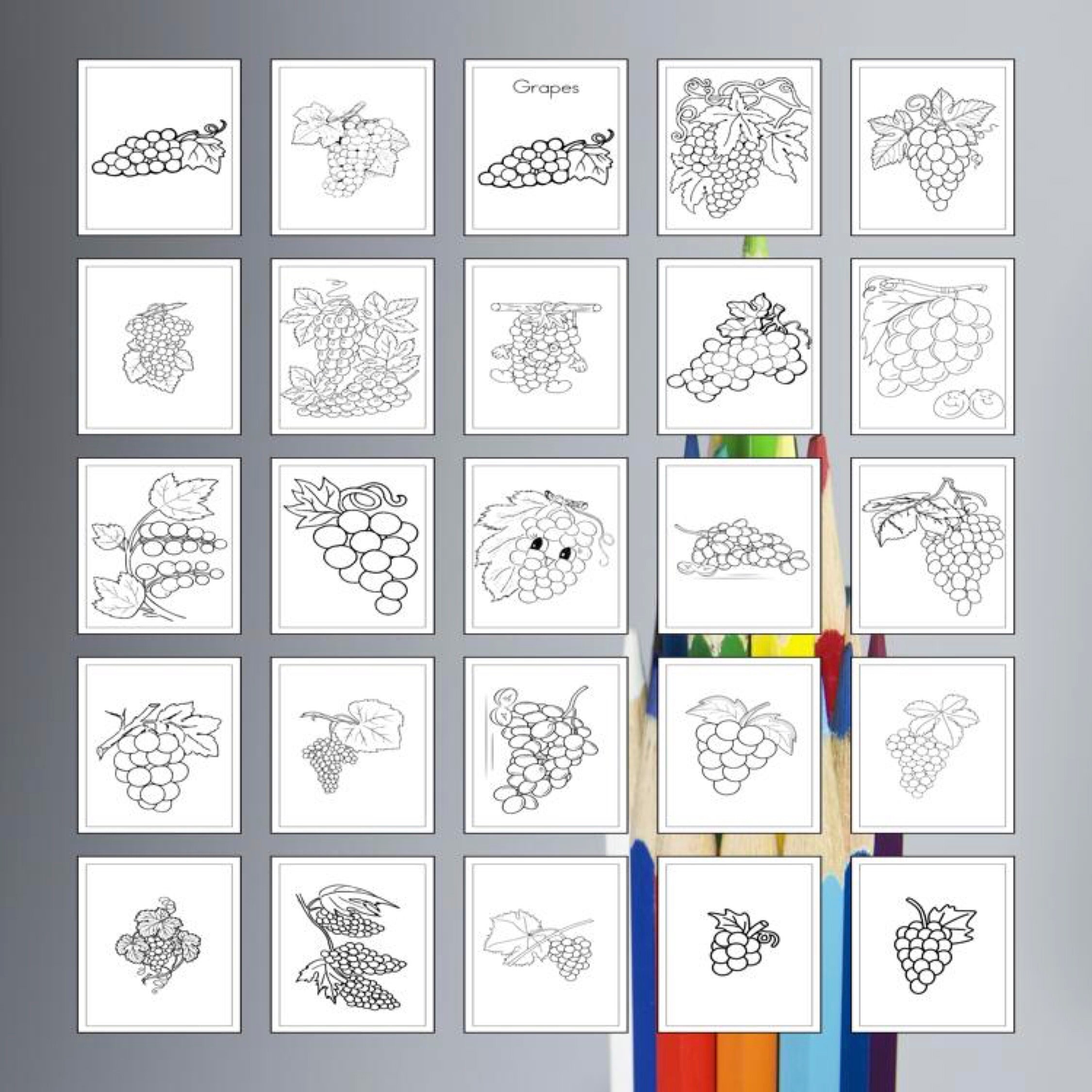 Grapes