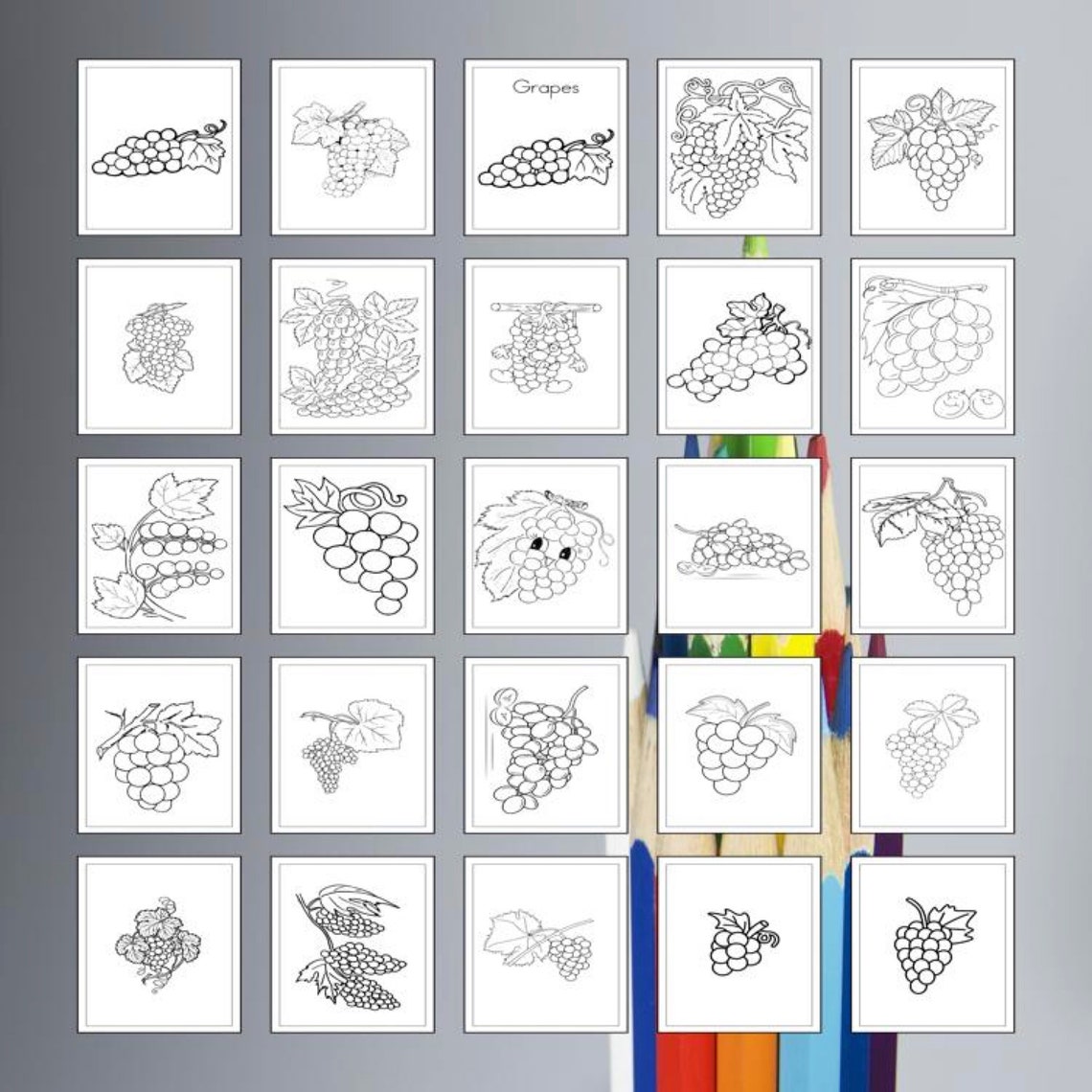 Grapes