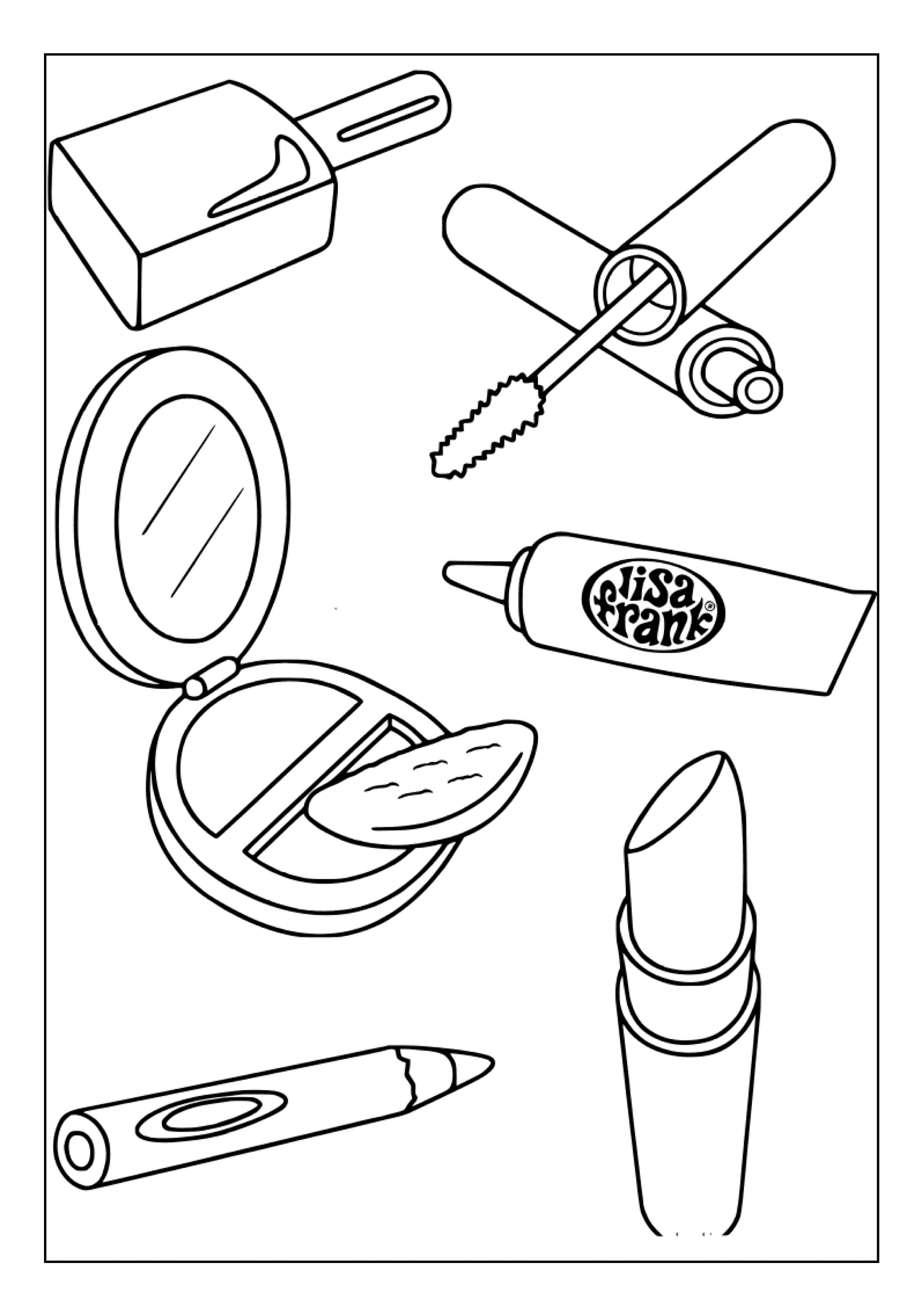 lisa frank®