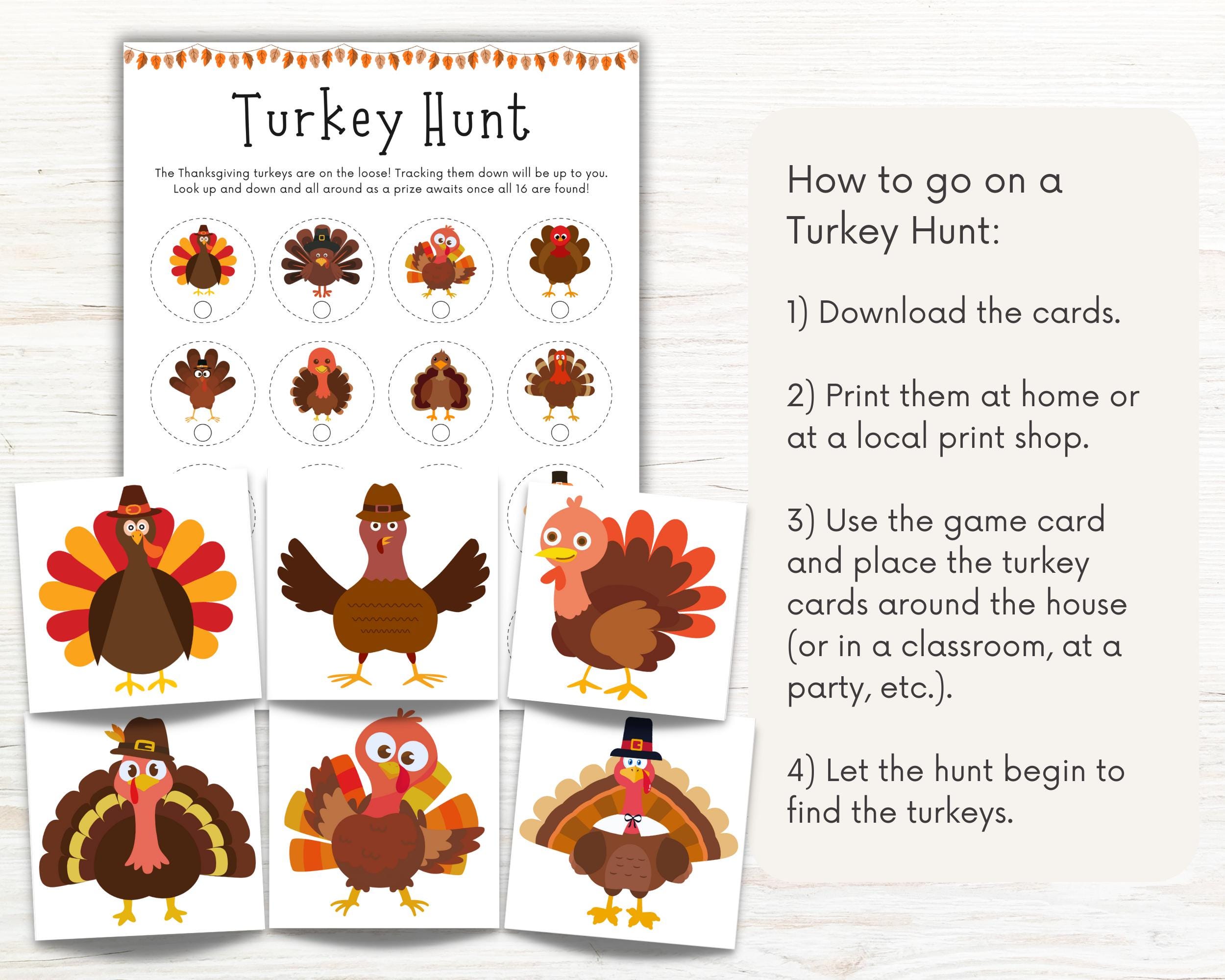 Turkey Hunt

The Thanksgiving turkeys are on the loose! Tracking them down will be up to you. Look up and down and all around as a prize awaits once all 16 are found!

How to go on a Turkey Hunt:

1) Download the cards.

2) Print them at home or at a local print shop.

3) Use the game card and place the turkey cards around the house (or in a classroom, at a party, etc.).

4) Let the hunt begin to find the turkeys.