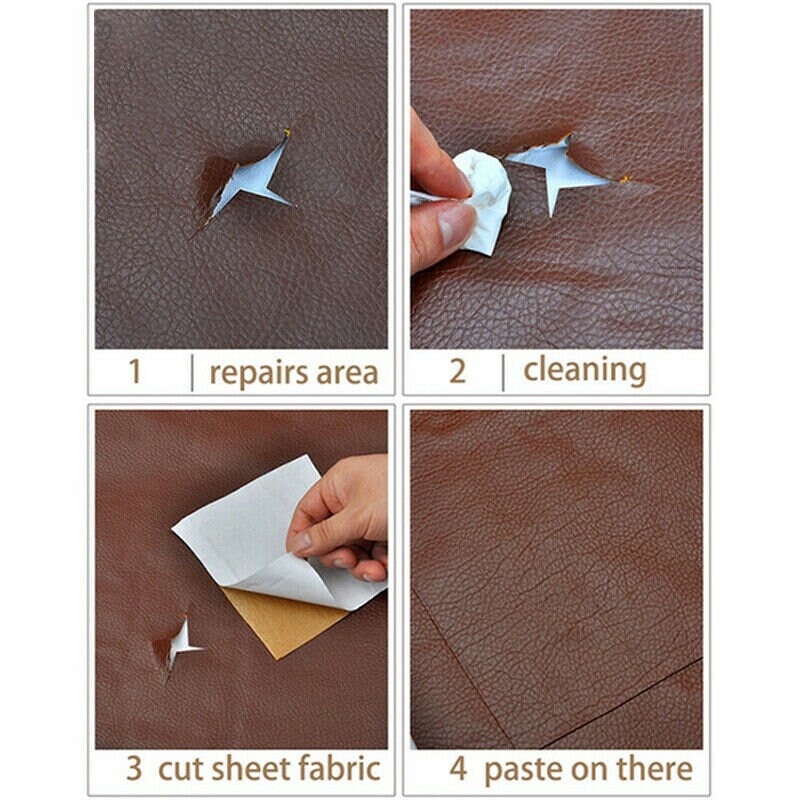 1 | repairs area

2 | cleaning

3 cut sheet fabric

4 paste on there