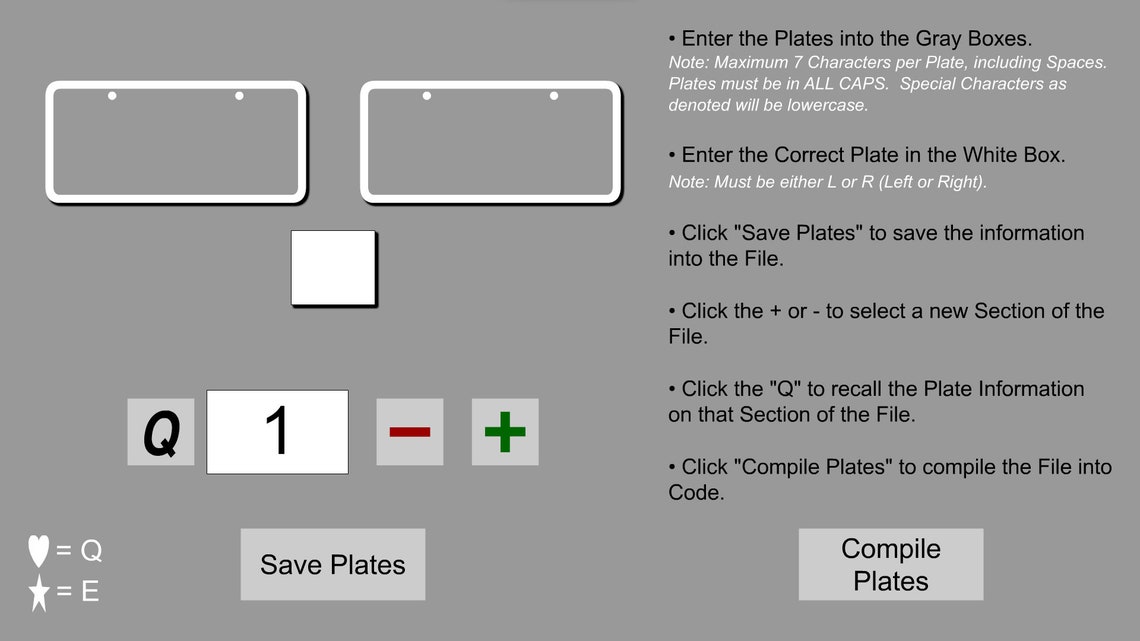 Q 1 − +

♥ = Q
★ = E

Save Plates

• Enter the Plates into the Gray Boxes.
Note: Maximum 7 Characters per Plate, including Spaces. Plates must be in ALL CAPS. Special Characters as denoted will be lowercase.

• Enter the Correct Plate in the White Box.
Note: Must be either L or R (Left or Right).

• Click "Save Plates" to save the information into the File.

• Click the + or - to select a new Section of the File.

• Click the "Q" to recall the Plate Information on that Section of the File.

• Click "Compile Plates" to compile the File into Code.

Compile Plates