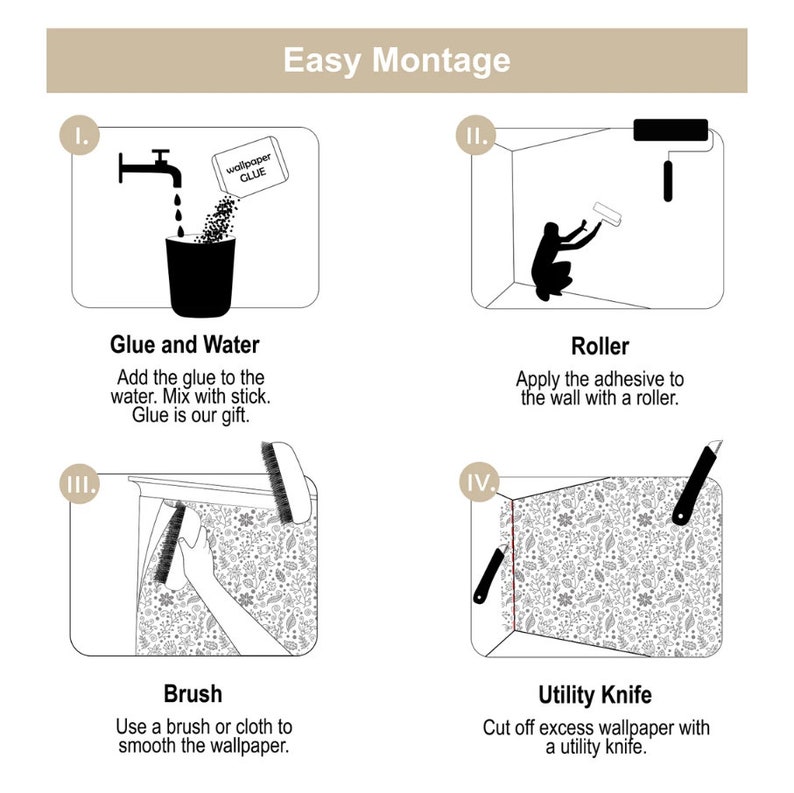 Easy Montage

I.

wallpaper GLUE

Glue and Water

Add the glue to the water. Mix with stick. Glue is our gift.

II.

Roller

Apply the adhesive to the wall with a roller.

III.

Brush

Use a brush or cloth to smooth the wallpaper.

IV.

Utility Knife

Cut off excess wallpaper with a utility knife.