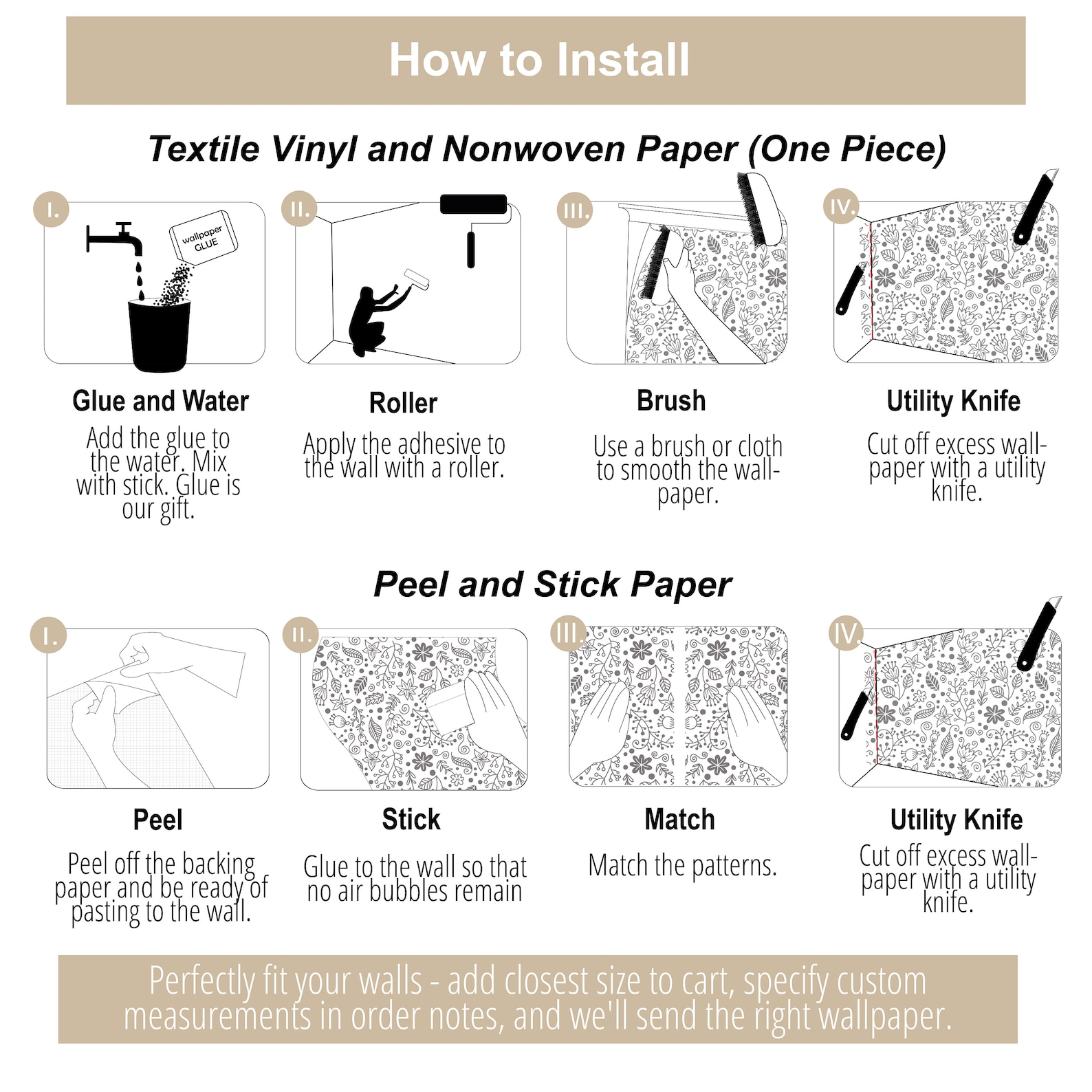 How to Install

Textile Vinyl and Nonwoven Paper (One Piece)

I.

wallpaper GLUE

Glue and Water

Add the glue to the water. Mix with stick. Glue is our gift.

II.

Roller

Apply the adhesive to the wall with a roller.

III.

Brush

Use a brush or cloth to smooth the wallpaper.

IV.

Utility Knife

Cut off excess wallpaper with a utility knife.

Peel and Stick Paper

I.

Peel

Peel off the backing paper and be ready of pasting to the wall.

II.

Stick

Glue to the wall so that no air bubbles remain

III.

Match

Match the patterns.

IV.

Utility Knife

Cut off excess wallpaper with a utility knife.

Perfectly fit your walls - add closest size to cart, specify custom measurements in order notes, and we'll send the right wallpaper.