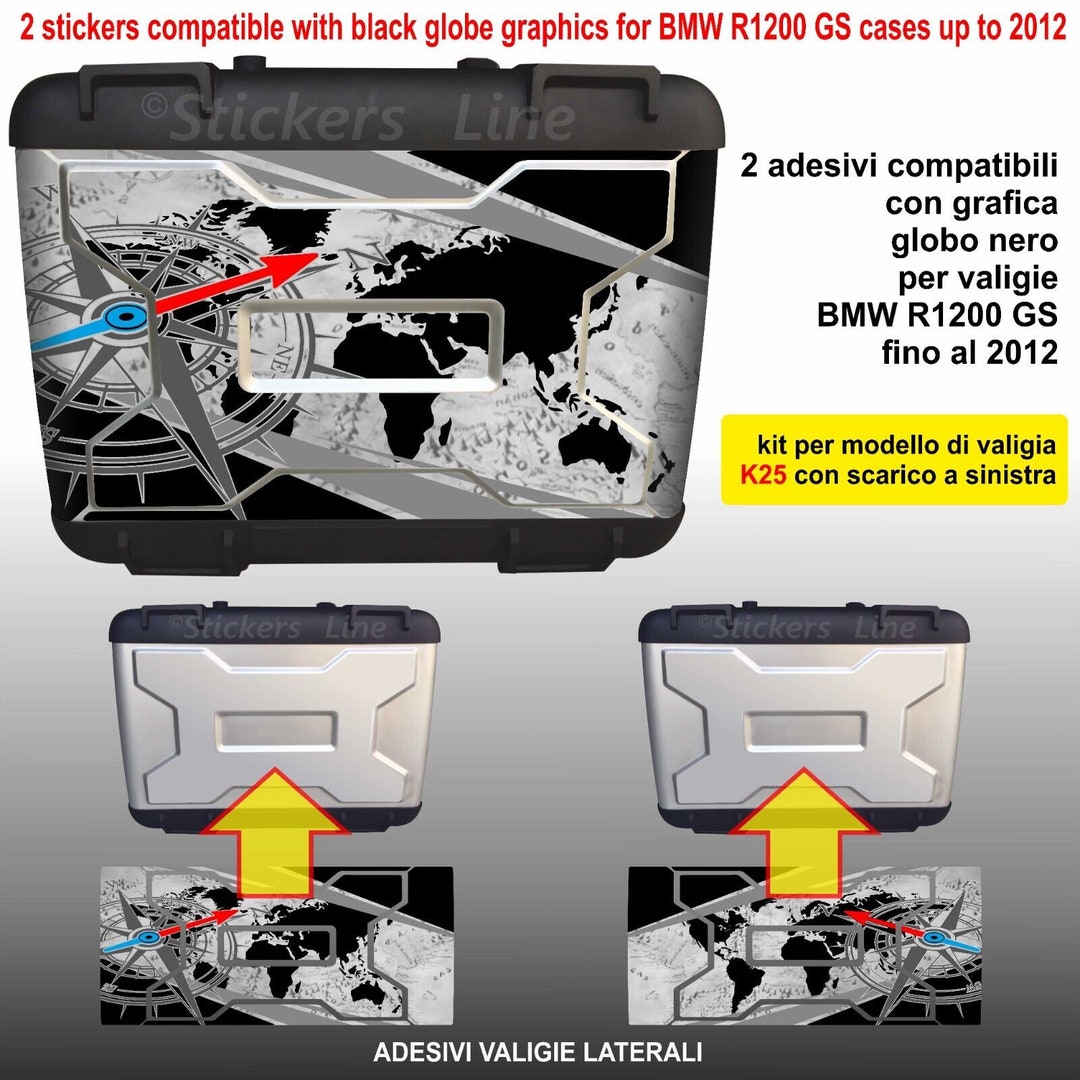 2 stickers compatible with black globe graphics for BMW R1200 GS cases up to 2012

©Stickers Line

2 adesivi compatibili con grafica globo nero per valigie BMW R1200 GS fino al 2012

kit per modello di valigia K25 con scarico a sinistra

©Stickers Line

©Stickers Line

ADESIVI VALIGIE LATERALI