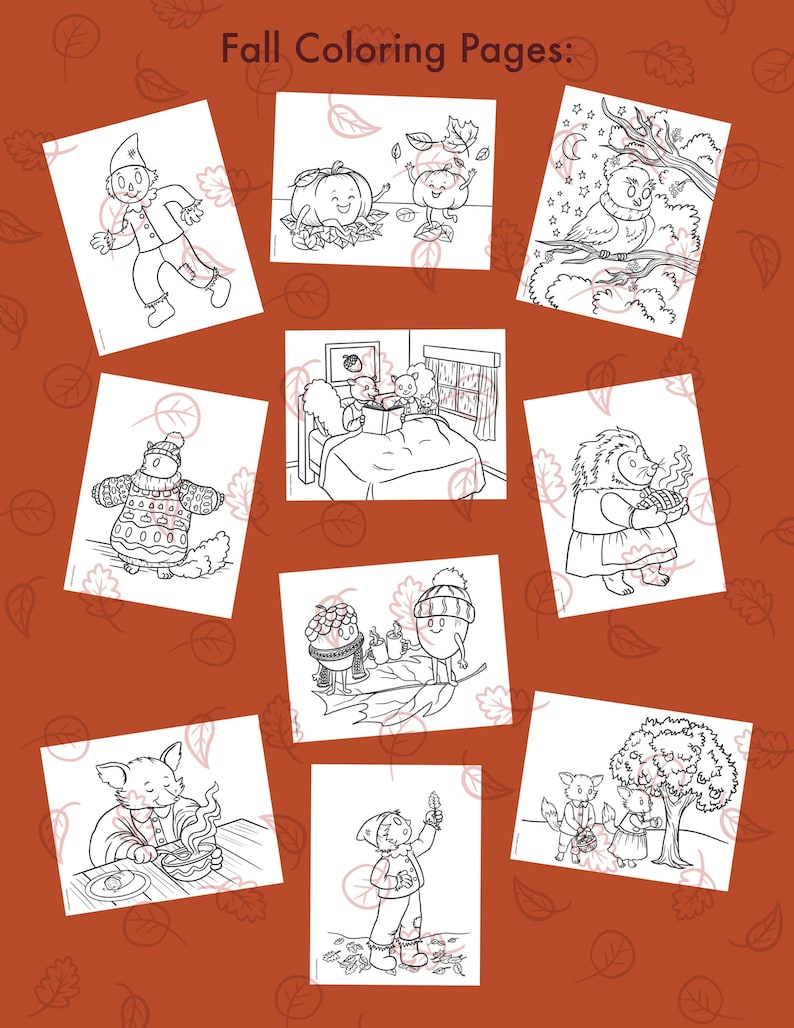 Fall Coloring Pages: