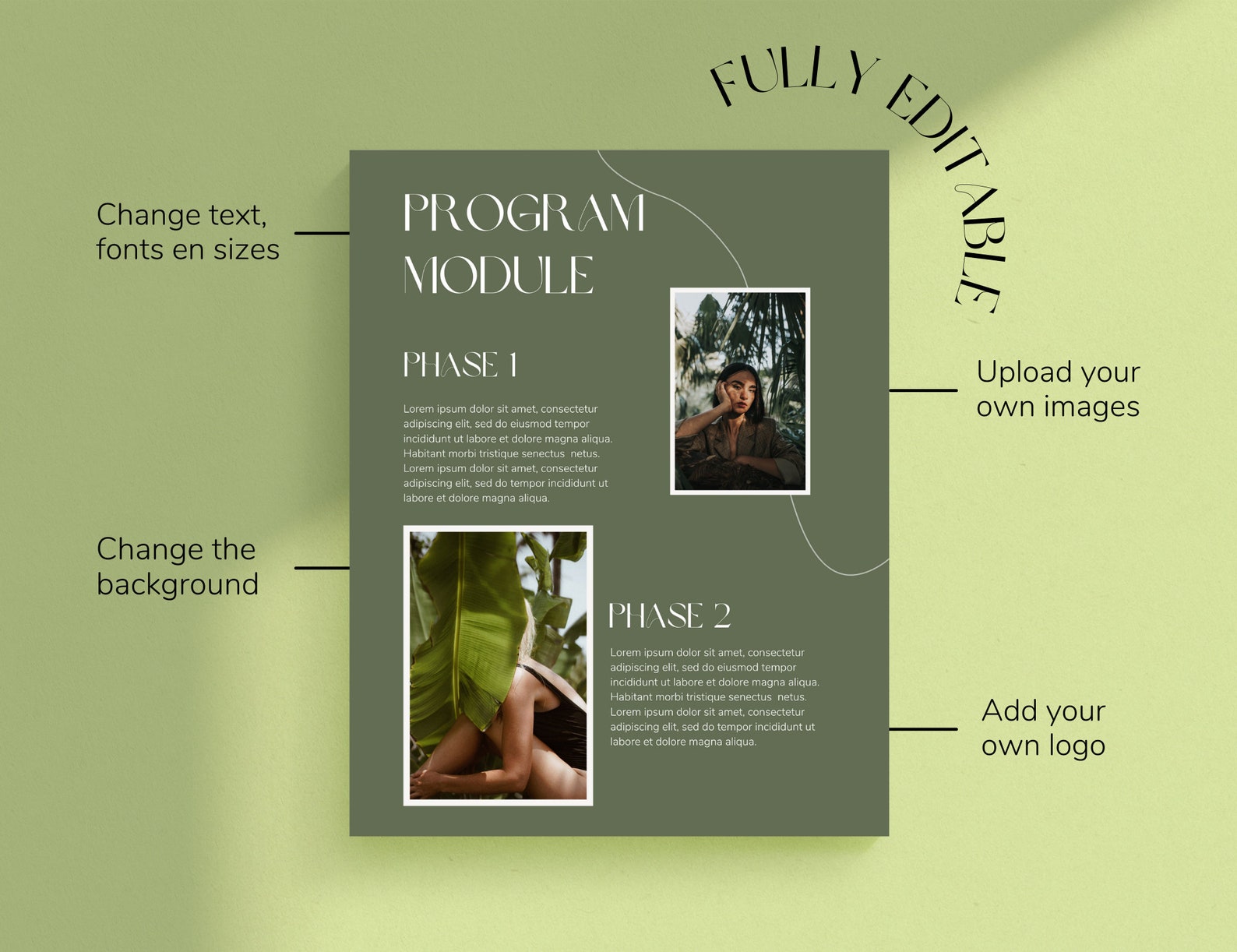 FULLY EDITABLE

Change text, fonts en sizes

PROGRAM MODULE

PHASE 1

Lorem ipsum dolor sit amet, consectetur adipiscing elit, sed do eiusmod tempor incididunt ut labore et dolore magna aliqua. Habitant morbi tristique senectus netus. Lorem ipsum dolor sit amet, consectetur adipiscing elit, sed do tempor incididunt ut labore et dolore magna aliqua.

Upload your own images

Change the background

PHASE 2

Lorem ipsum dolor sit amet, consectetur adipiscing elit, sed do eiusmod tempor incididunt ut labore et dolore magna aliqua. Habitant morbi tristique senectus netus. Lorem ipsum dolor sit amet, consectetur adipiscing elit, sed do tempor incididunt ut labore et dolore magna aliqua.

Add your own logo