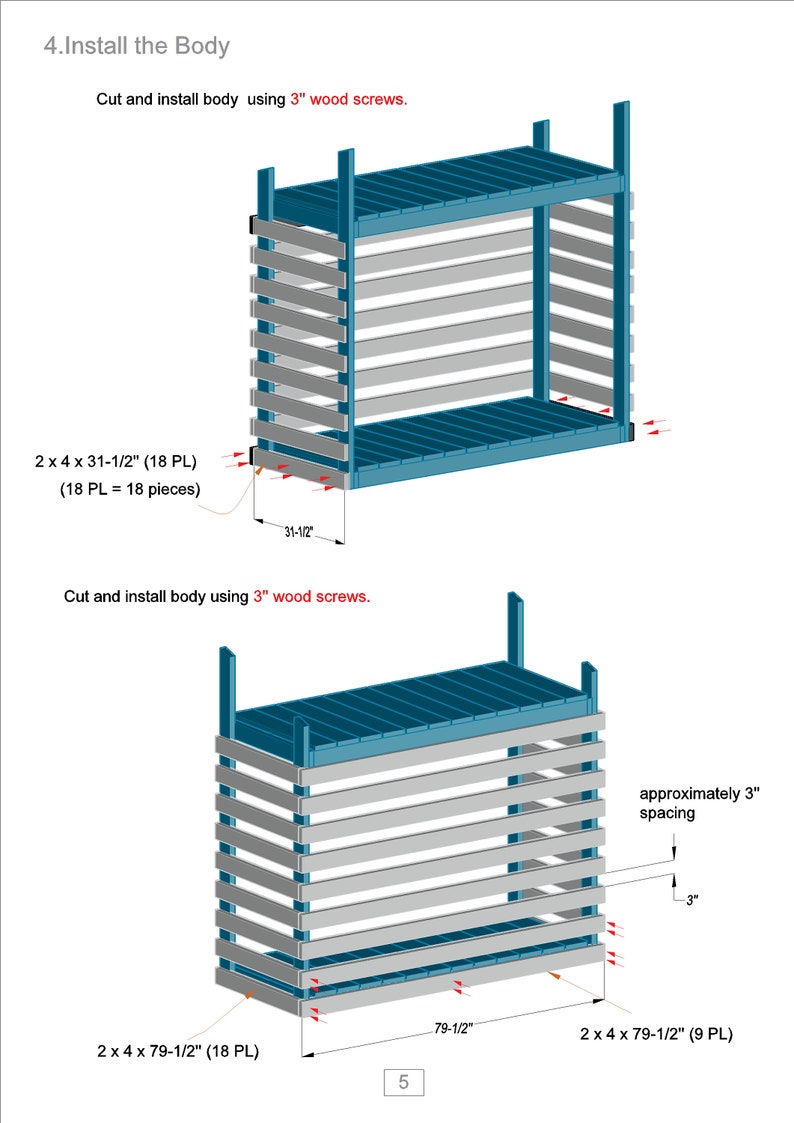 4.Install the Body

Cut and install body using 3" wood screws.

2 x 4 x 31-1/2" (18 PL)
(18 PL = 18 pieces)

31-1/2"

Cut and install body using 3" wood screws.

approximately 3" spacing

3"

79-1/2"

2 x 4 x 79-1/2" (18 PL)

2 x 4 x 79-1/2" (9 PL)

5