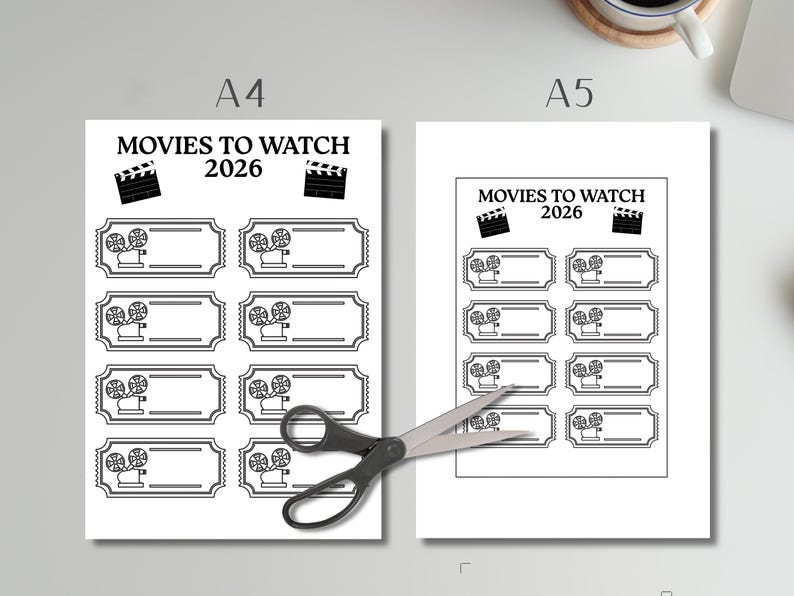 A4

MOVIES TO WATCH 2026

A5

MOVIES TO WATCH 2026