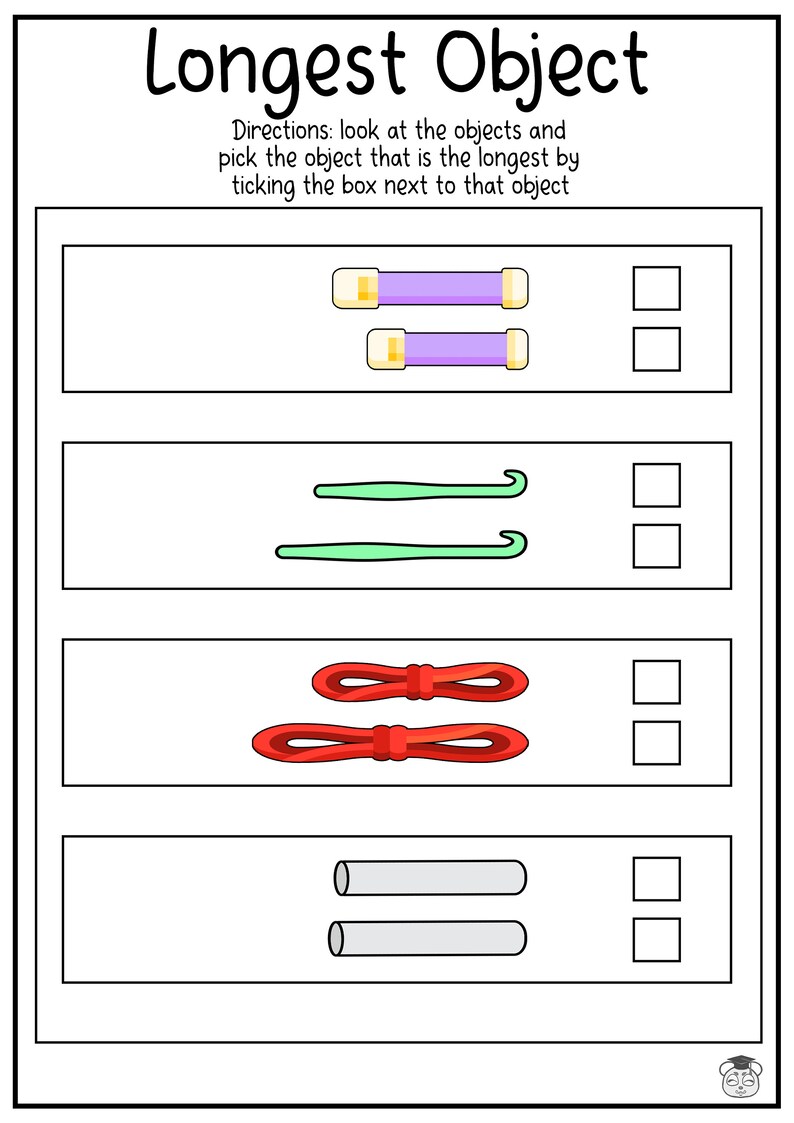 Longest Object

Directions: look at the objects and pick the object that is the longest by ticking the box next to that object