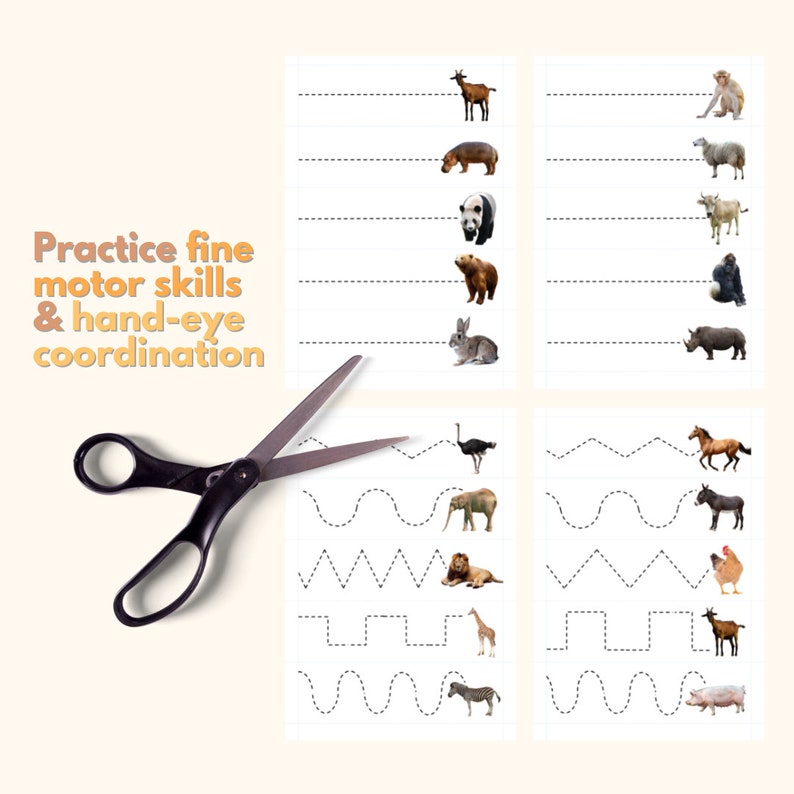 Practice fine motor skills & hand-eye coordination