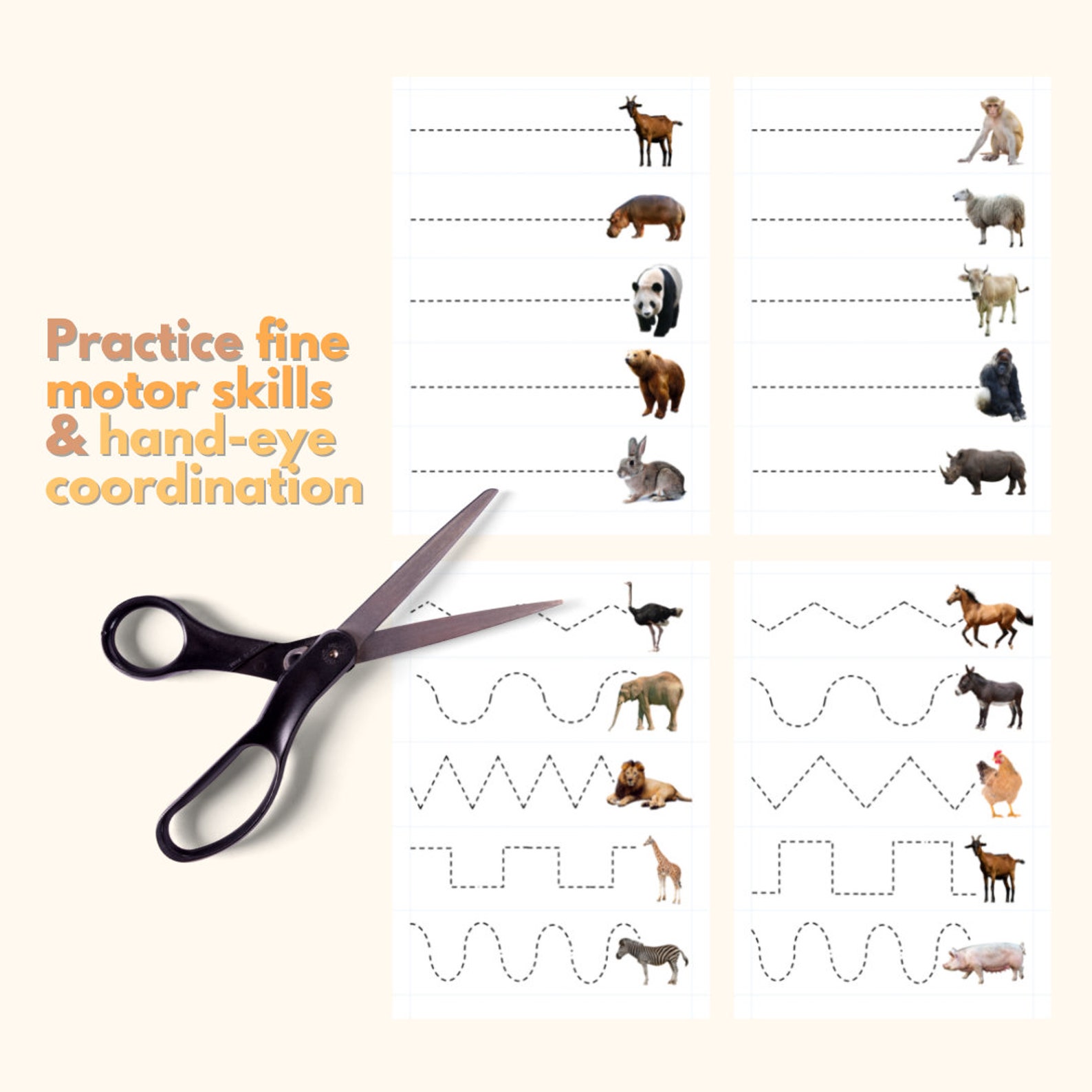 Practice fine motor skills & hand-eye coordination