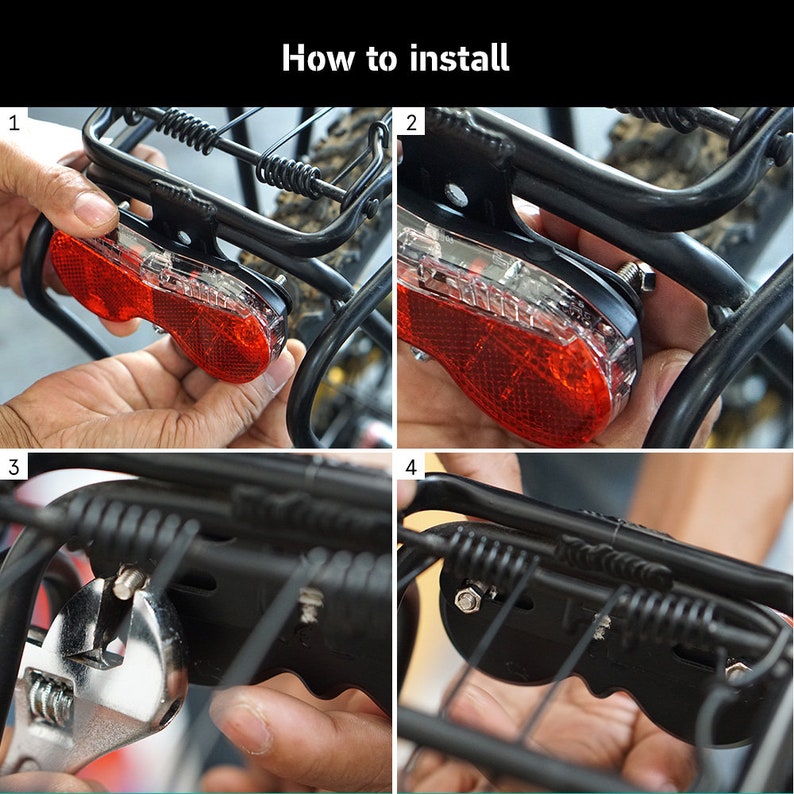 How to install

1

2

3

4