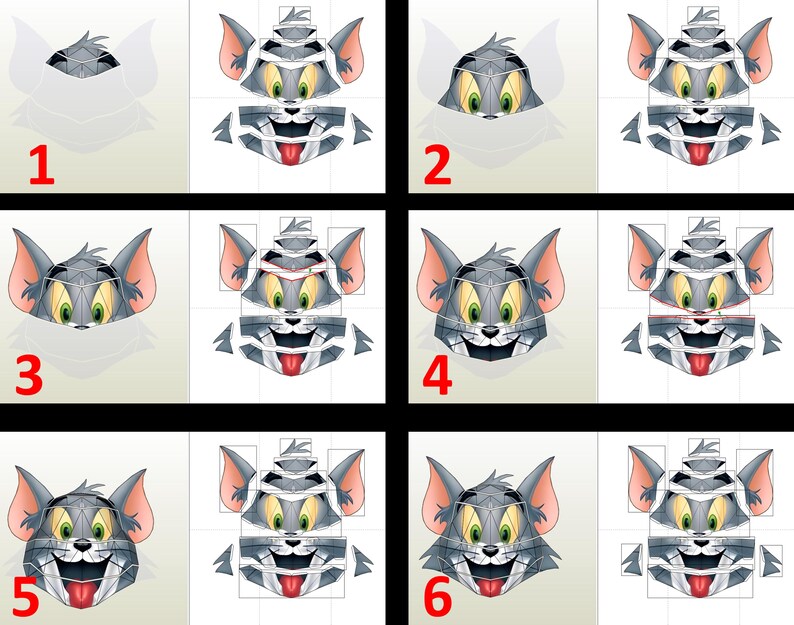 1

2

3

4

5

6