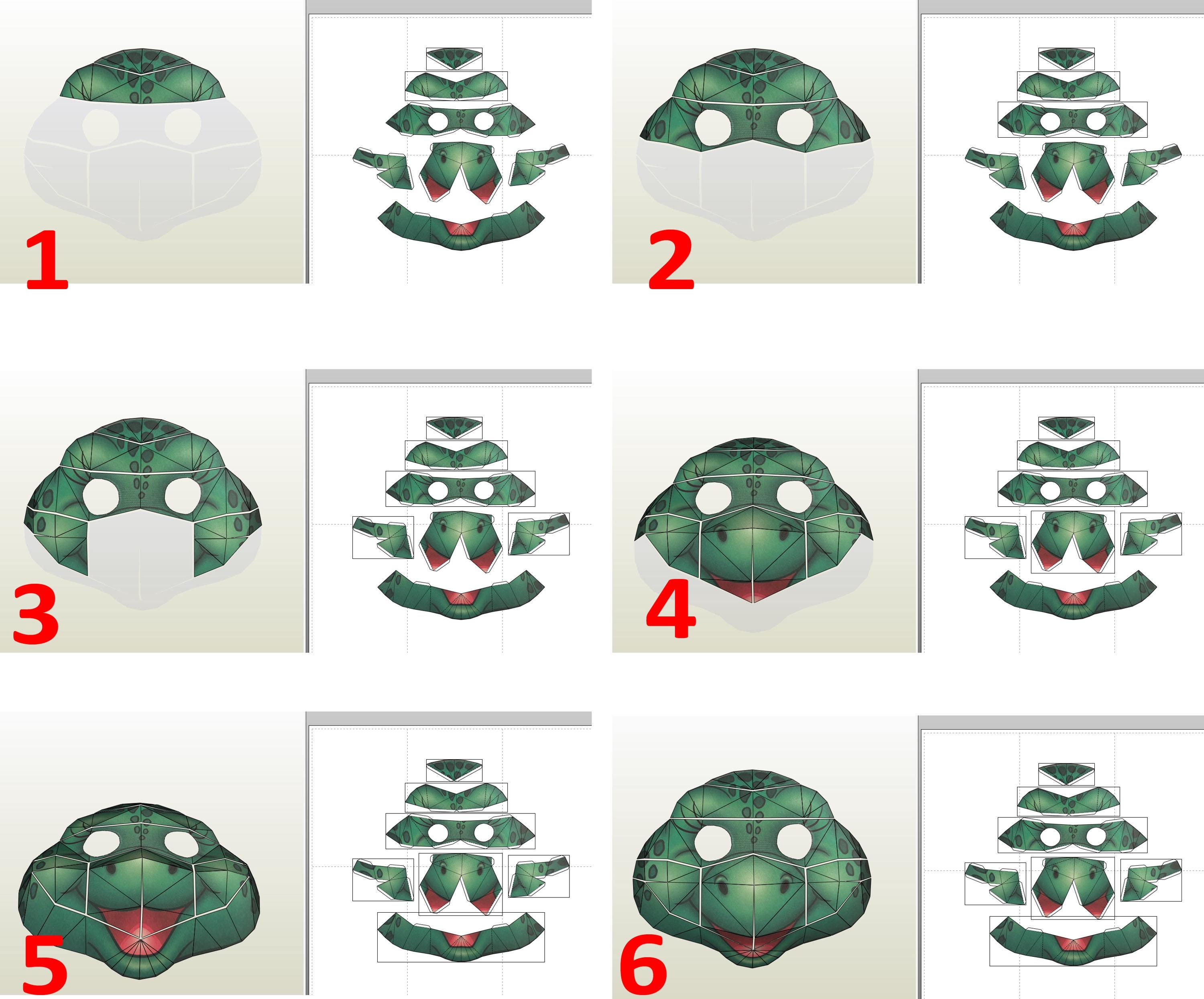 1

2

3

4

5

6