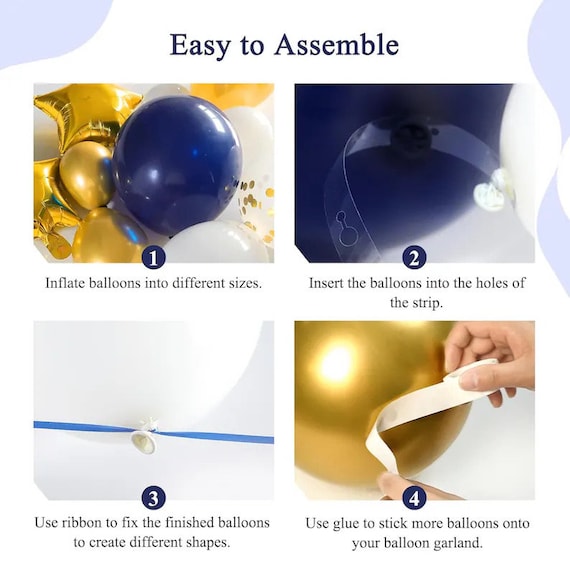 Easy to Assemble

1

Inflate balloons into different sizes.

2

Insert the balloons into the holes of the strip.

3

Use ribbon to fix the finished balloons to create different shapes.

4

Use glue to stick more balloons onto your balloon garland.