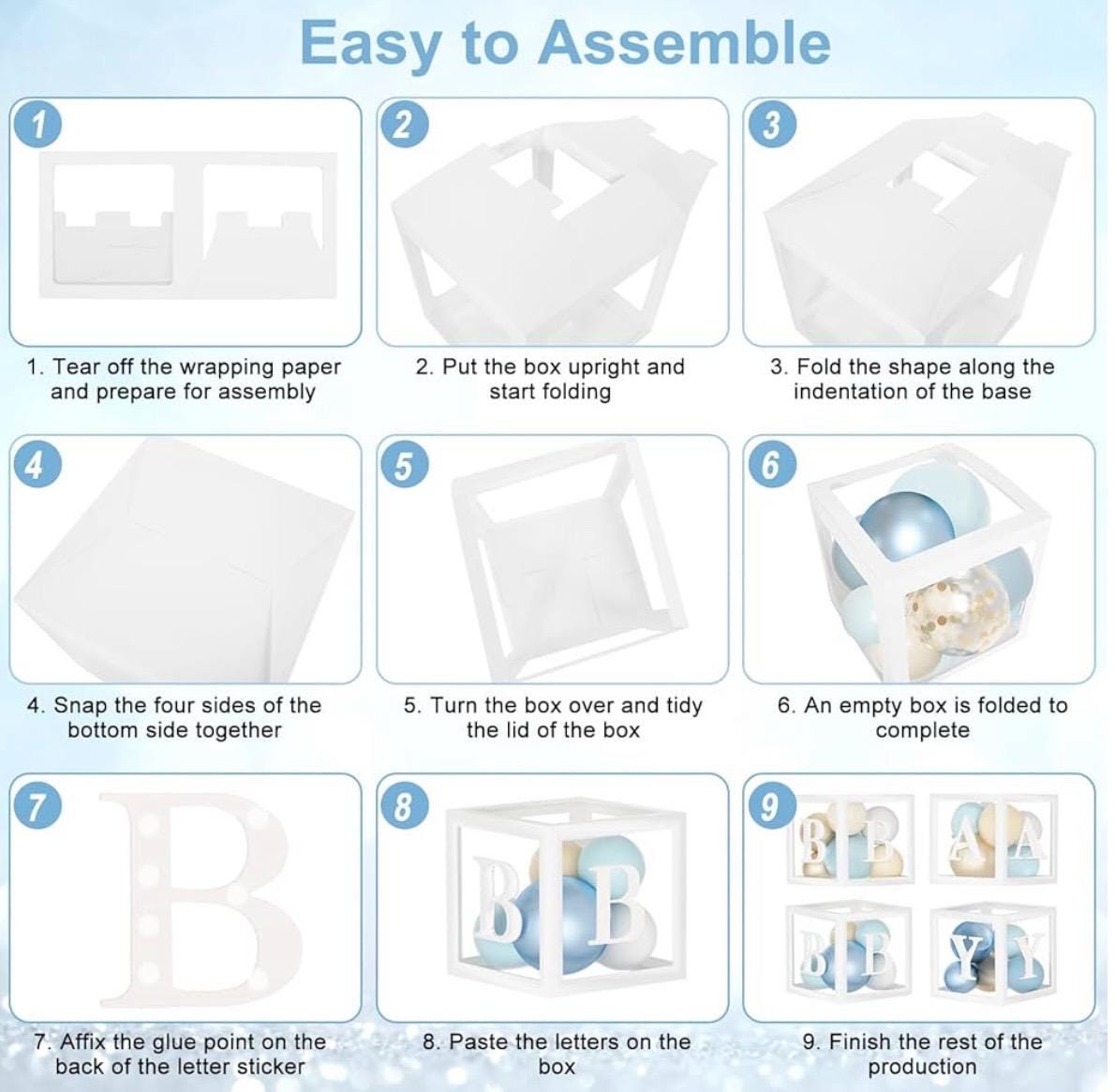 Easy to Assemble

1

1. Tear off the wrapping paper and prepare for assembly

2

2. Put the box upright and start folding

3

3. Fold the shape along the indentation of the base

4

4. Snap the four sides of the bottom side together

5

5. Turn the box over and tidy the lid of the box

6

6. An empty box is folded to complete

7

B

7. Affix the glue point on the back of the letter sticker

8

B B

8. Paste the letters on the box

9

B B A A B B Y Y

9. Finish the rest of the production