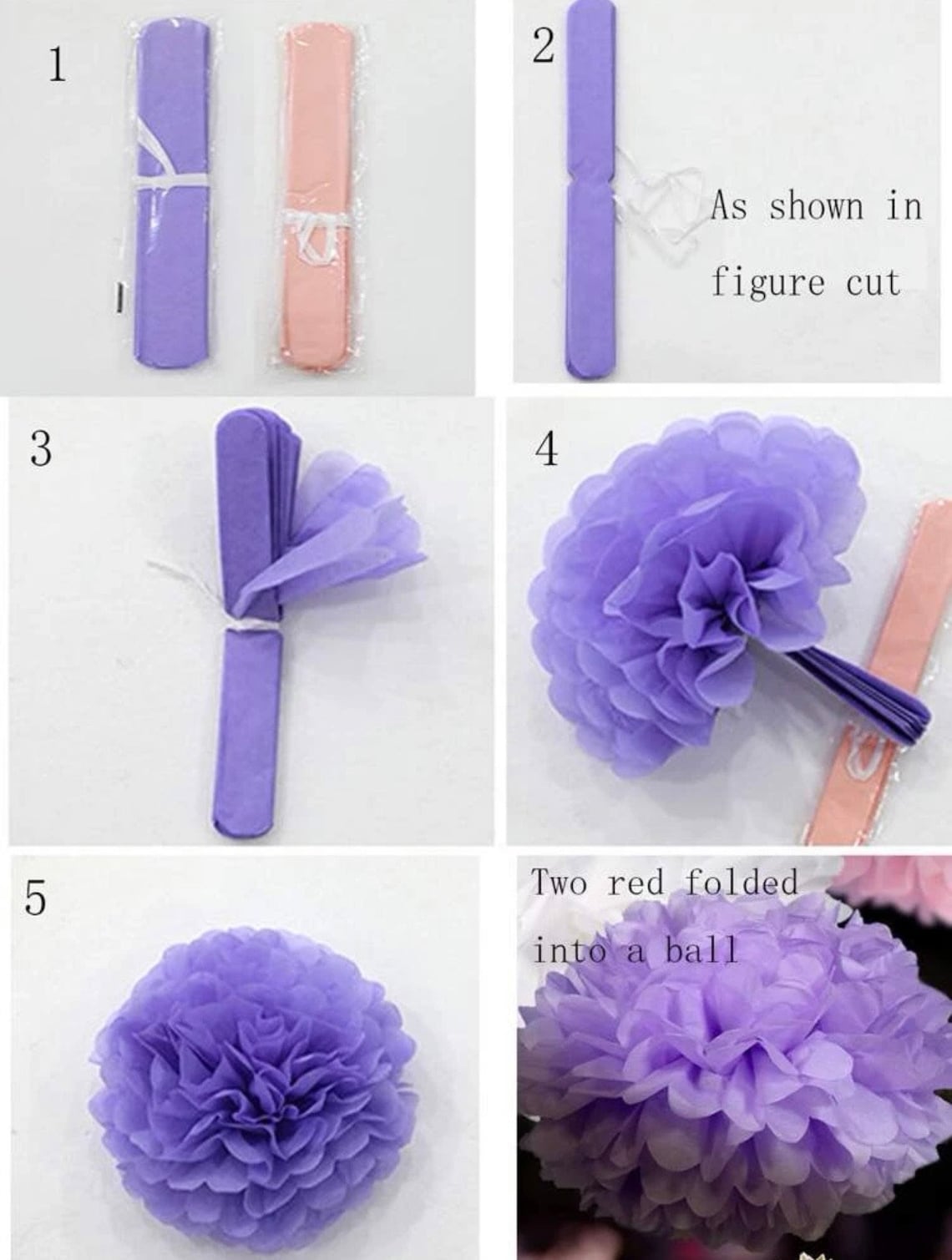 1

2

As shown in figure cut

3

4

5

Two red folded into a ball