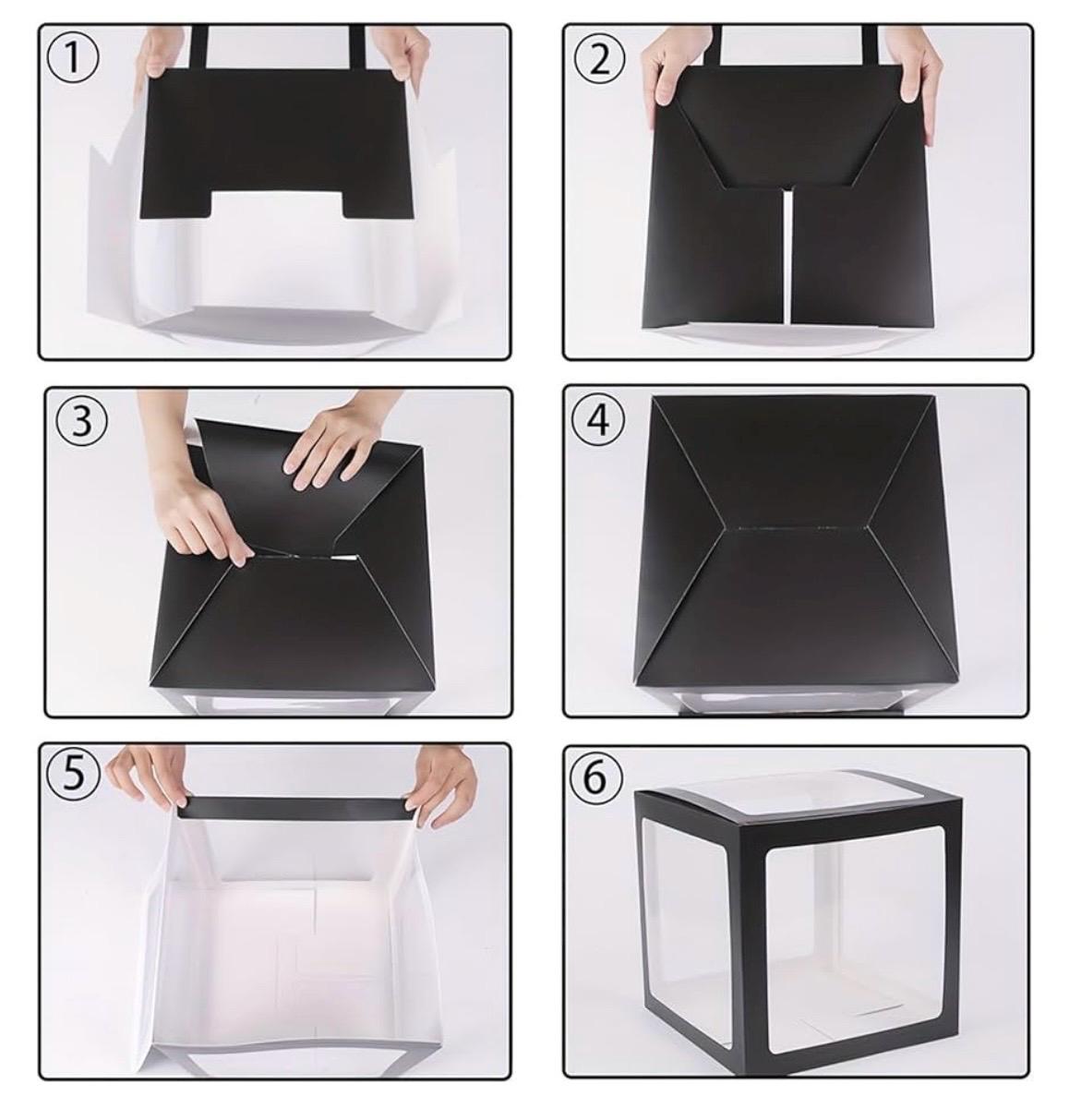 ①

②

③

④

⑤

⑥