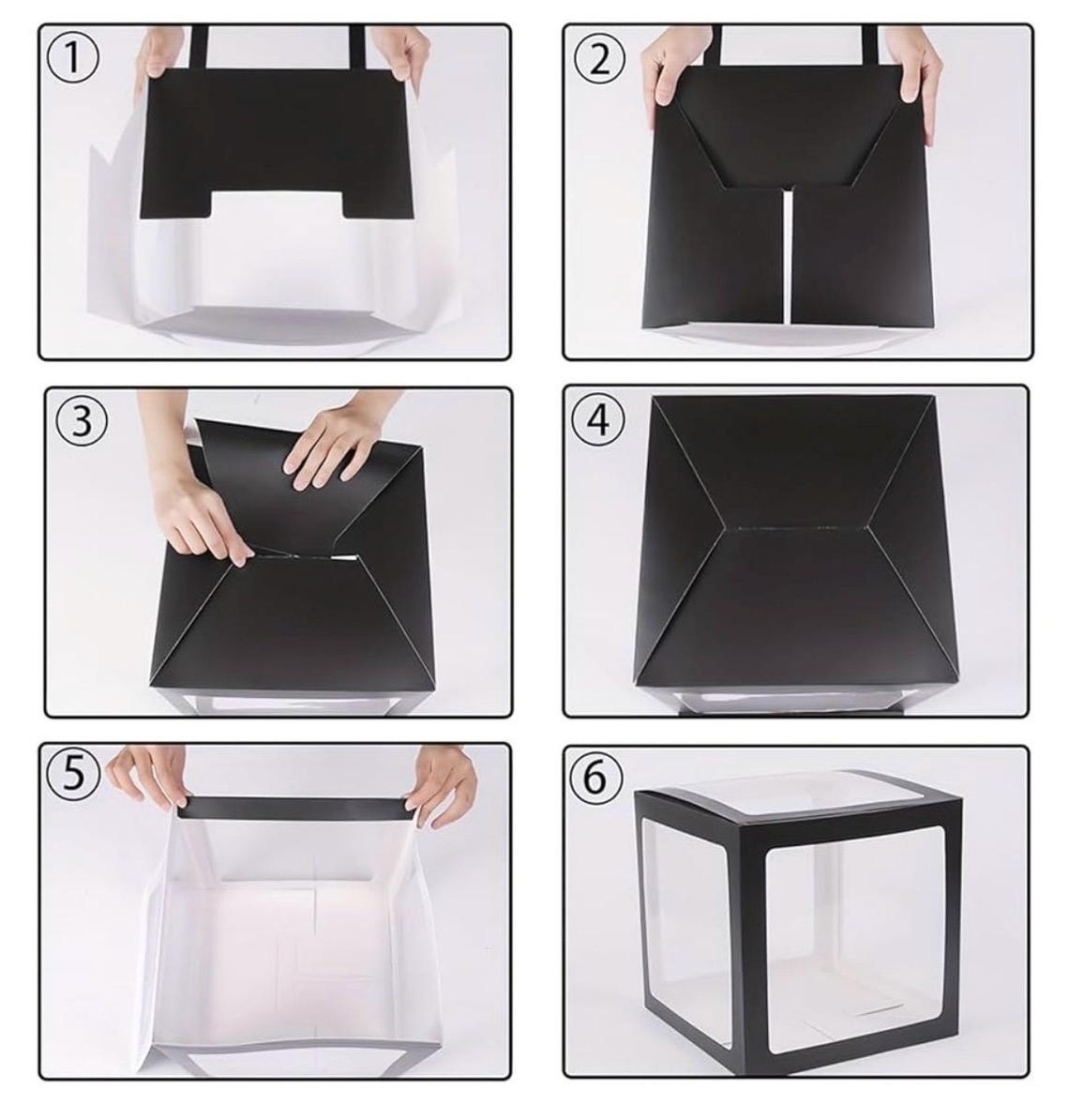 ①

②

③

④

⑤

⑥