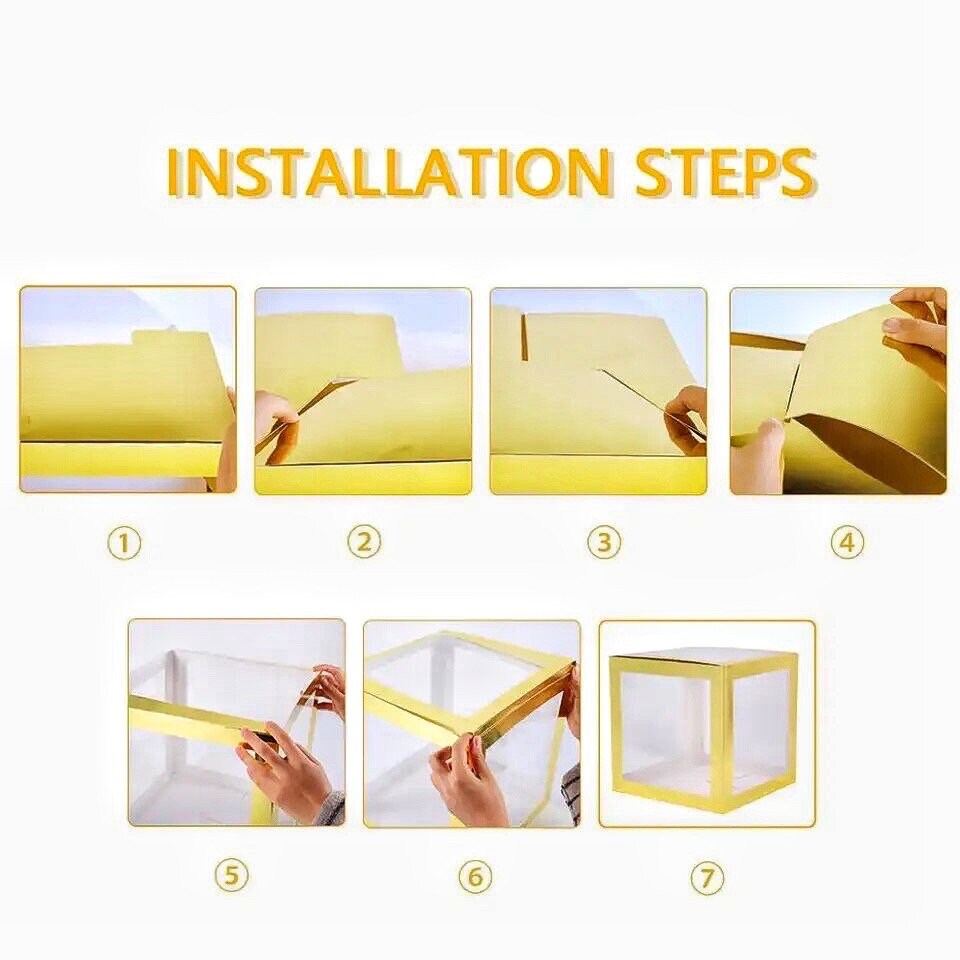 INSTALLATION STEPS

①

②

③

④

⑤

⑥

⑦