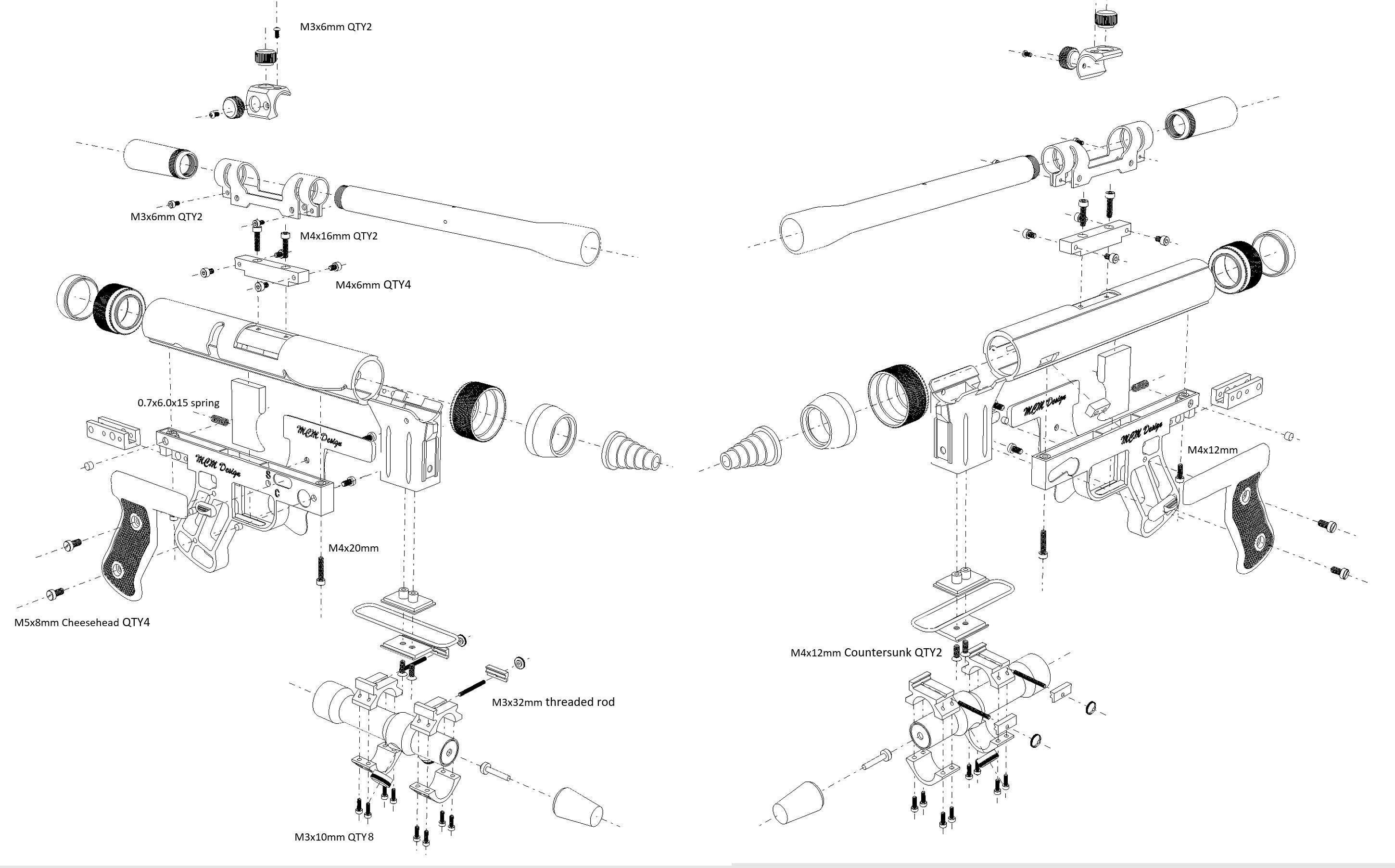 M3x6mm QTY2

M3x6mm QTY2

M4x16mm QTY2

M4x6mm QTY4

0.7x6.0x15 spring

MCM Design

MCM Design

S

C

M4x20mm

M5x8mm Cheesehead QTY4

M3x32mm threaded rod

M3x10mm QTY8

MCM Design

MCM Design

M4x12mm

M4x12mm Countersunk QTY2