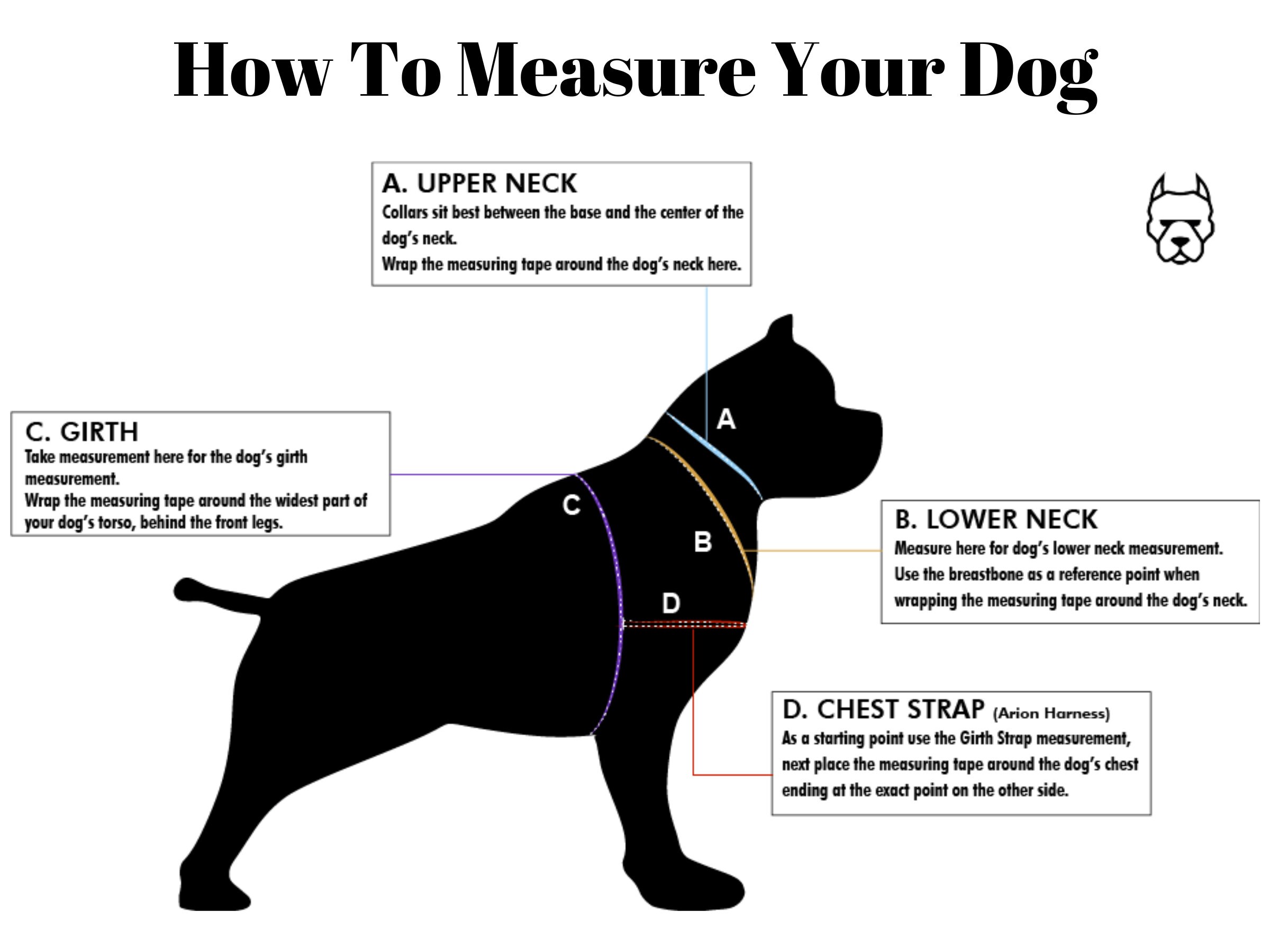 How To Measure Your Dog

A. UPPER NECK
Collars sit best between the base and the center of the dog's neck.
Wrap the measuring tape around the dog's neck here.

C. GIRTH
Take measurement here for the dog's girth measurement.
Wrap the measuring tape around the widest part of your dog's torso, behind the front legs.

A

C

B

D

B. LOWER NECK
Measure here for dog's lower neck measurement.
Use the breastbone as a reference point when wrapping the measuring tape around the dog's neck.

D. CHEST STRAP (Arion Harness)
As a starting point use the Girth Strap measurement, next place the measuring tape around the dog's chest ending at the exact point on the other side.