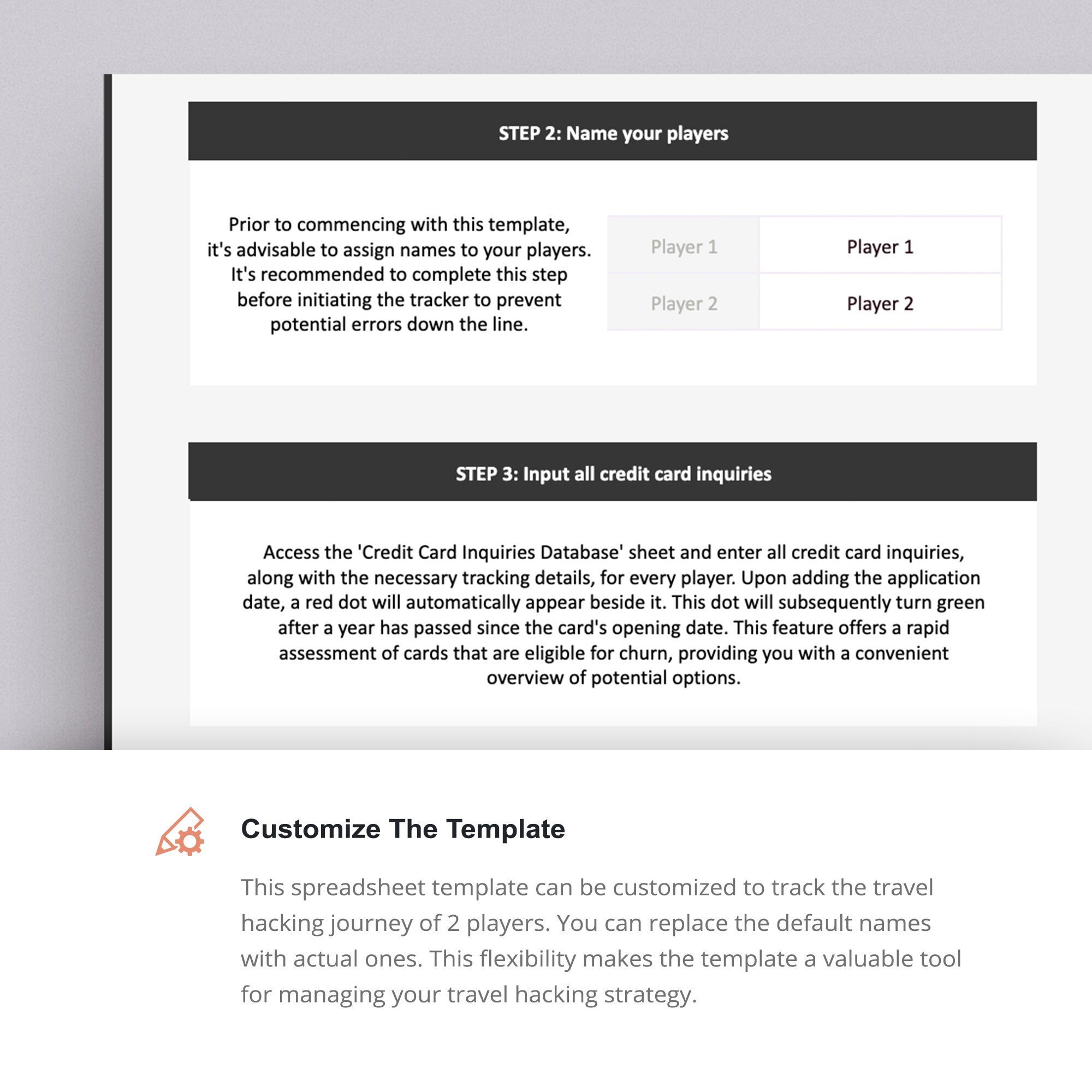 STEP 2: Name your players

Prior to commencing with this template, it's advisable to assign names to your players. It's recommended to complete this step before initiating the tracker to prevent potential errors down the line.

| Player 1 | Player 1 |
|---|---|
| Player 2 | Player 2 |

STEP 3: Input all credit card inquiries

Access the 'Credit Card Inquiries Database' sheet and enter all credit card inquiries, along with the necessary tracking details, for every player. Upon adding the application date, a red dot will automatically appear beside it. This dot will subsequently turn green after a year has passed since the card's opening date. This feature offers a rapid assessment of cards that are eligible for churn, providing you with a convenient overview of potential options.

Customize The Template

This spreadsheet template can be customized to track the travel hacking journey of 2 players. You can replace the default names with actual ones. This flexibility makes the template a valuable tool for managing your travel hacking strategy.