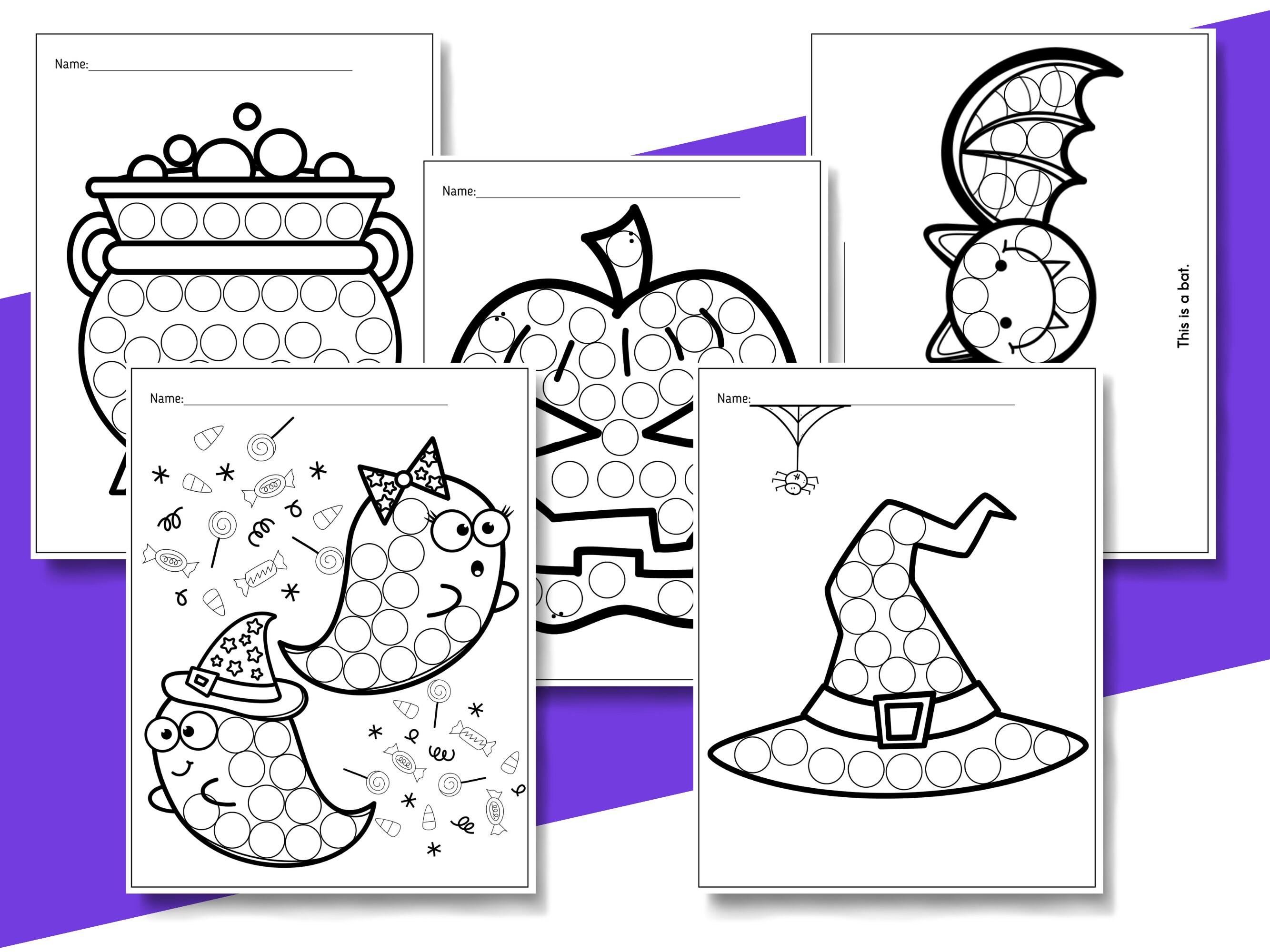 Name:

Name:

This is a bat.

Name:

Name: