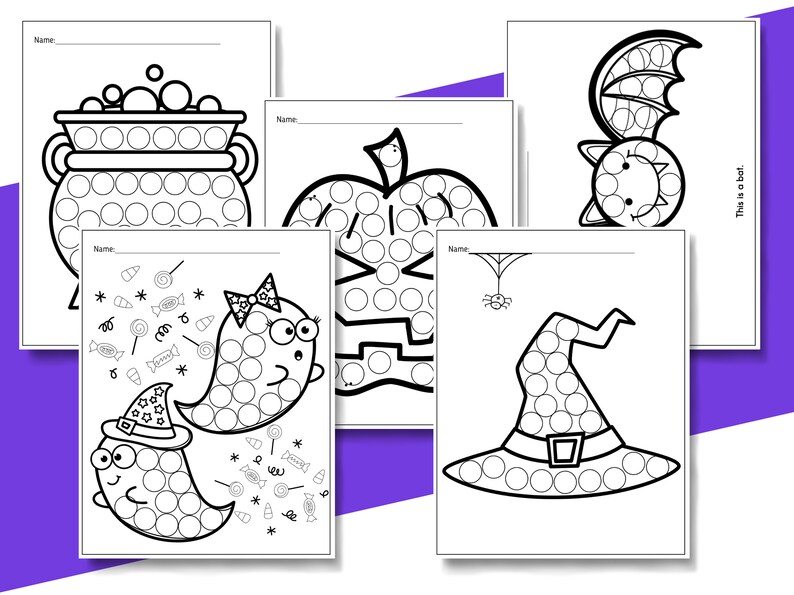 Name:

Name:

This is a bat.

Name:

Name: