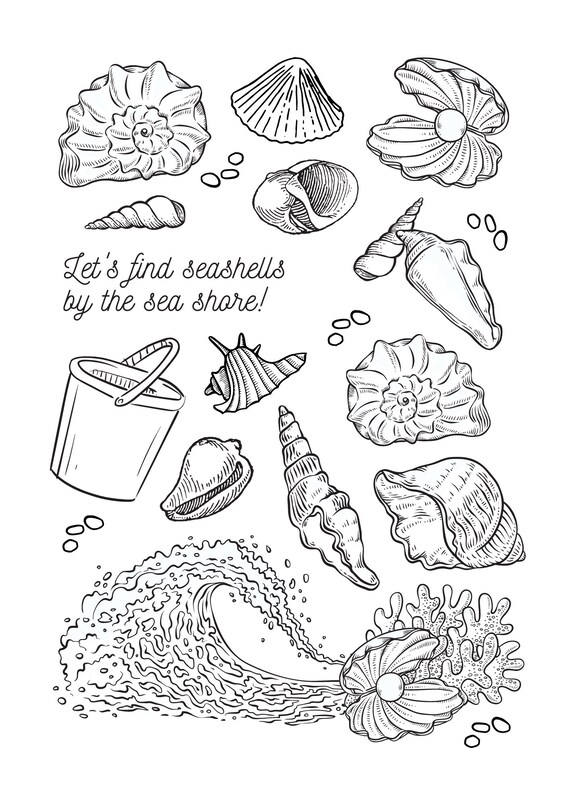 Let's find seashells by the sea shore!