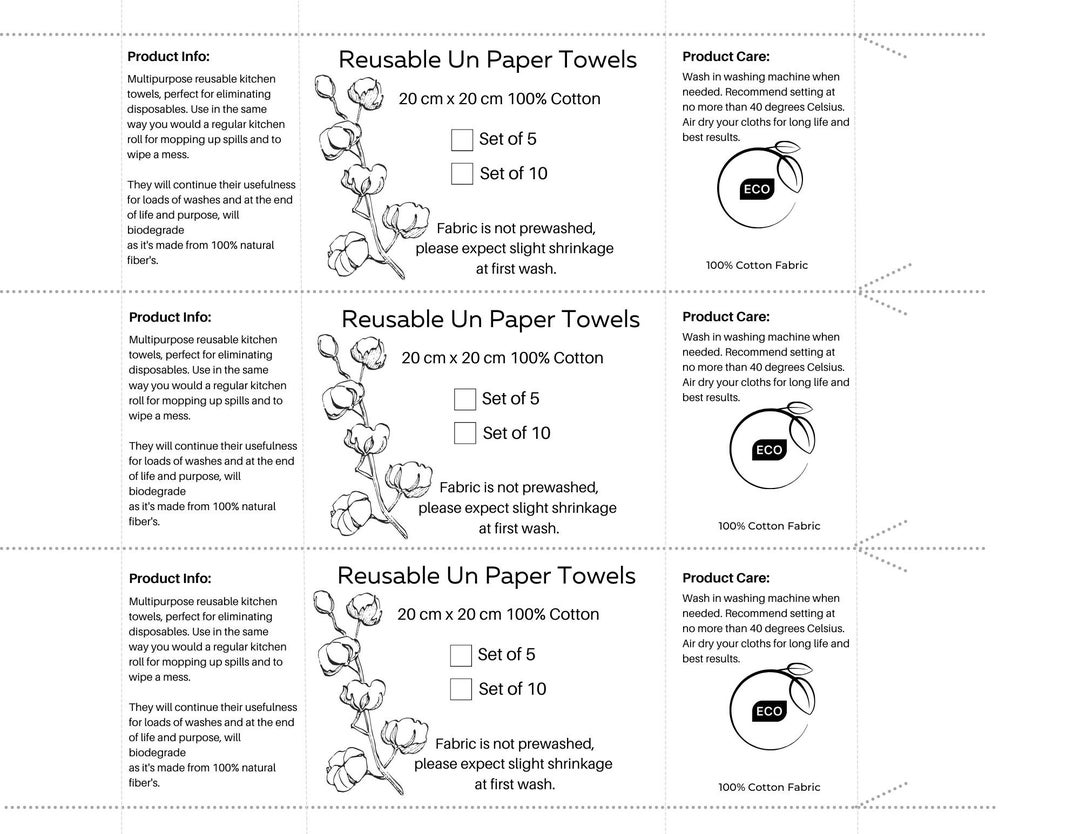 Product Info:

Multipurpose reusable kitchen towels, perfect for eliminating disposables. Use in the same way you would a regular kitchen roll for mopping up spills and to wipe a mess.

They will continue their usefulness for loads of washes and at the end of life and purpose, will biodegrade
as it's made from 100% natural fiber's.

Reusable Un Paper Towels

20 cm x 20 cm 100% Cotton

Set of 5

Set of 10

Fabric is not prewashed, please expect slight shrinkage at first wash.

Product Care:

Wash in washing machine when needed. Recommend setting at no more than 40 degrees Celsius. Air dry your cloths for long life and best results.

ECO

100% Cotton Fabric

Product Info:

Multipurpose reusable kitchen towels, perfect for eliminating disposables. Use in the same way you would a regular kitchen roll for mopping up spills and to wipe a mess.

They will continue their usefulness for loads of washes and at the end of life and purpose, will biodegrade
as it's made from 100% natural fiber's.

Reusable Un Paper Towels

20 cm x 20 cm 100% Cotton

Set of 5

Set of 10

Fabric is not prewashed, please expect slight shrinkage at first wash.

Product Care:

Wash in washing machine when needed. Recommend setting at no more than 40 degrees Celsius. Air dry your cloths for long life and best results.

ECO

100% Cotton Fabric

Product Info:

Multipurpose reusable kitchen towels, perfect for eliminating disposables. Use in the same way you would a regular kitchen roll for mopping up spills and to wipe a mess.

They will continue their usefulness for loads of washes and at the end of life and purpose, will biodegrade
as it's made from 100% natural fiber's.

Reusable Un Paper Towels

20 cm x 20 cm 100% Cotton

Set of 5

Set of 10

Fabric is not prewashed, please expect slight shrinkage at first wash.

Product Care:

Wash in washing machine when needed. Recommend setting at no more than 40 degrees Celsius. Air dry your cloths for long life and best results.

ECO

100% Cotton Fabric