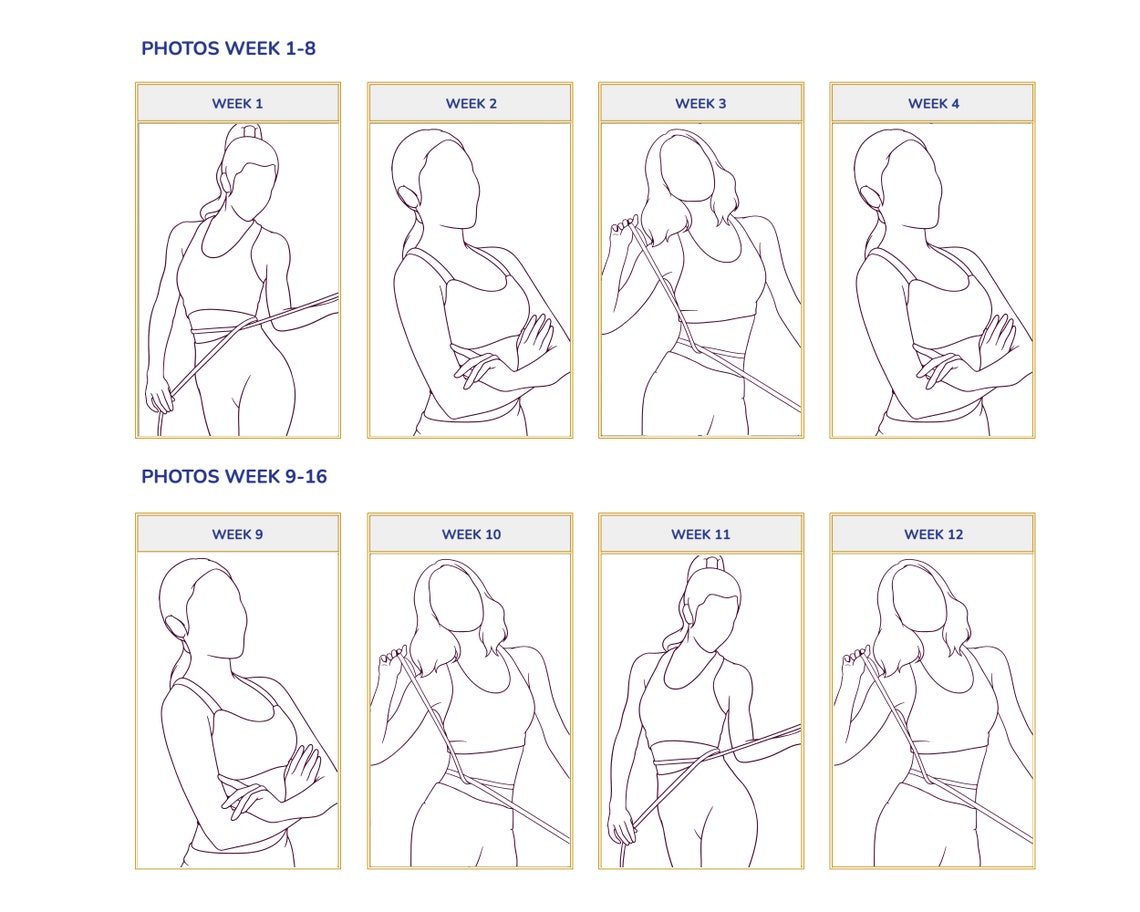 PHOTOS WEEK 1-8

WEEK 1

WEEK 2

WEEK 3

WEEK 4

PHOTOS WEEK 9-16

WEEK 9

WEEK 10

WEEK 11

WEEK 12